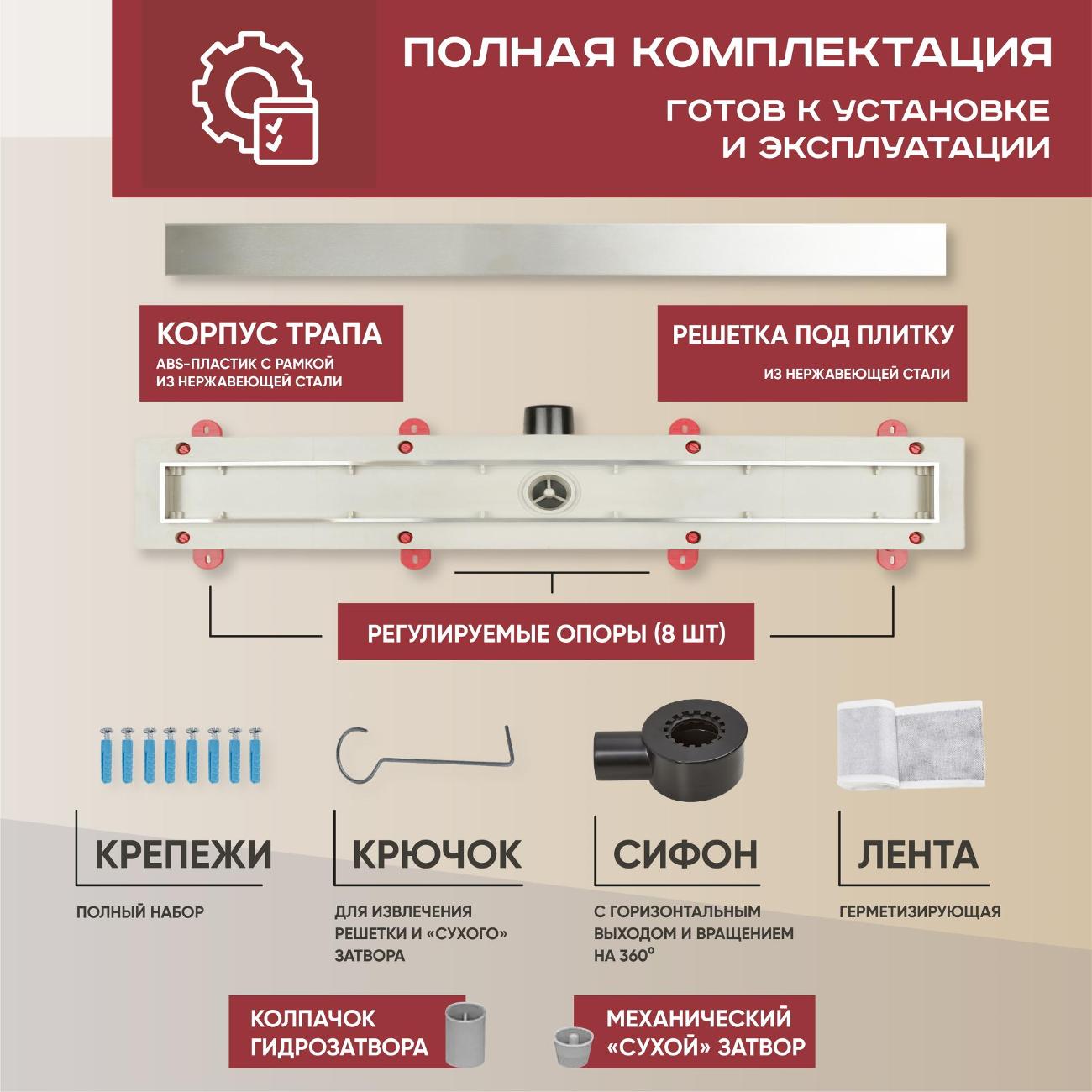 ПОЛНАЯ КОМПЛЕКТАЦИЯ

ГОТОВ К УСТАНОВКЕ И ЭКСПЛУАТАЦИИ

КОРПУС ТРАПА
ABS-ПЛАСТИК С РАМКОЙ ИЗ НЕРЖАВЕЮЩЕЙ СТАЛИ

РЕШЕТКА ПОД ПЛИТКУ
ИЗ НЕРЖАВЕЮЩЕЙ СТАЛИ

РЕГУЛИРУЕМЫЕ ОПОРЫ (8 ШТ)

КРЕПЕЖИ
ПОЛНЫЙ НАБОР

КРЮЧОК
ДЛЯ ИЗВЛЕЧЕНИЯ РЕШЕТКИ И «СУХОГО» ЗАТВОРА

СИФОН
С ГОРИЗОНТАЛЬНЫМ ВЫХОДОМ И ВРАЩЕНИЕМ НА 360°

ЛЕНТА
ГЕРМЕТИЗИРУЮЩАЯ

КОЛПАЧОК ГИДРОЗАТВОРА

МЕХАНИЧЕСКИЙ «СУХОЙ» ЗАТВОР