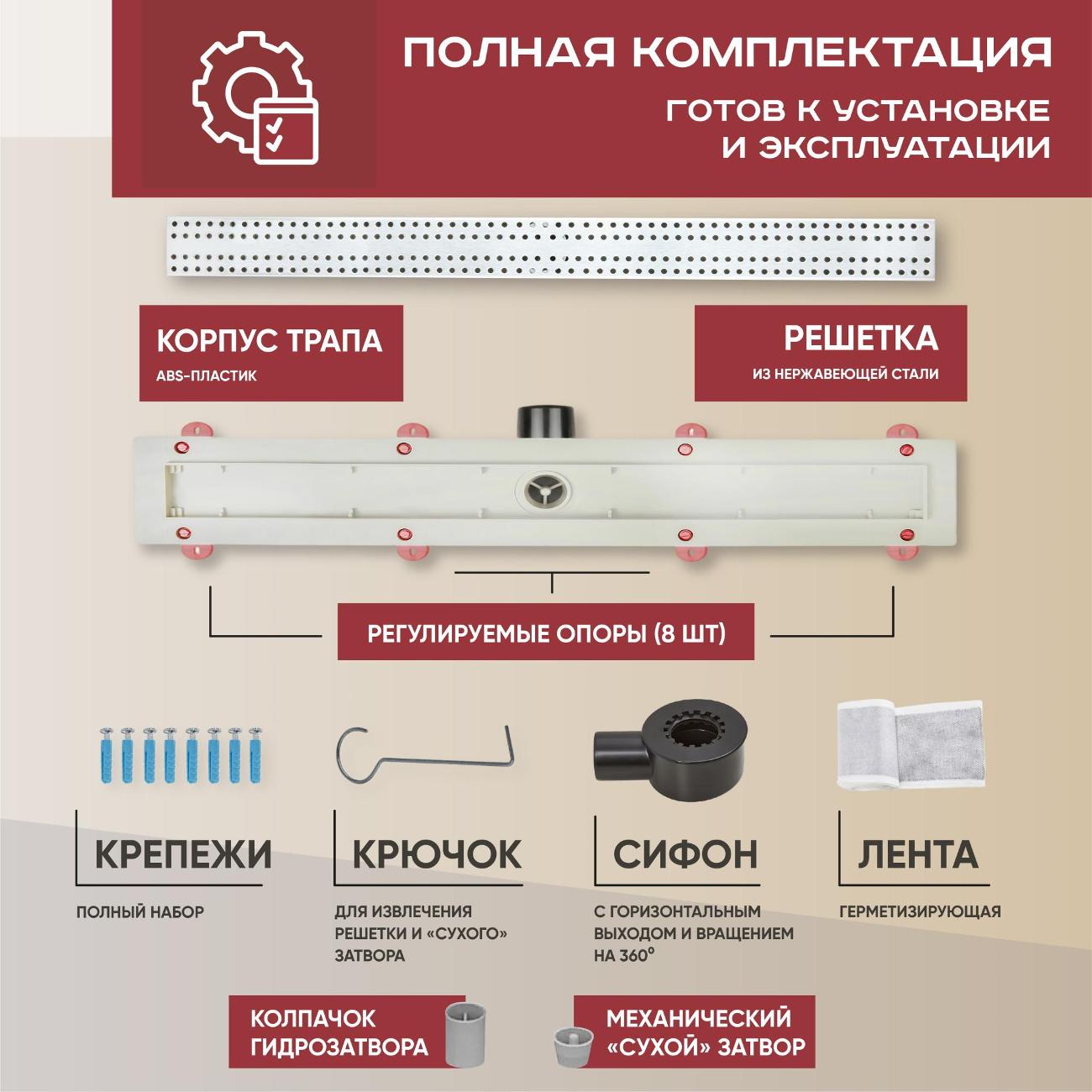 ПОЛНАЯ КОМПЛЕКТАЦИЯ

ГОТОВ К УСТАНОВКЕ И ЭКСПЛУАТАЦИИ

КОРПУС ТРАПА
ABS-ПЛАСТИК

РЕШЕТКА
ИЗ НЕРЖАВЕЮЩЕЙ СТАЛИ

РЕГУЛИРУЕМЫЕ ОПОРЫ (8 ШТ)

КРЕПЕЖИ
ПОЛНЫЙ НАБОР

КРЮЧОК
ДЛЯ ИЗВЛЕЧЕНИЯ РЕШЕТКИ И «СУХОГО» ЗАТВОРА

СИФОН
С ГОРИЗОНТАЛЬНЫМ ВЫХОДОМ И ВРАЩЕНИЕМ НА 360°

ЛЕНТА
ГЕРМЕТИЗИРУЮЩАЯ

КОЛПАЧОК ГИДРОЗАТВОРА

МЕХАНИЧЕСКИЙ «СУХОЙ» ЗАТВОР