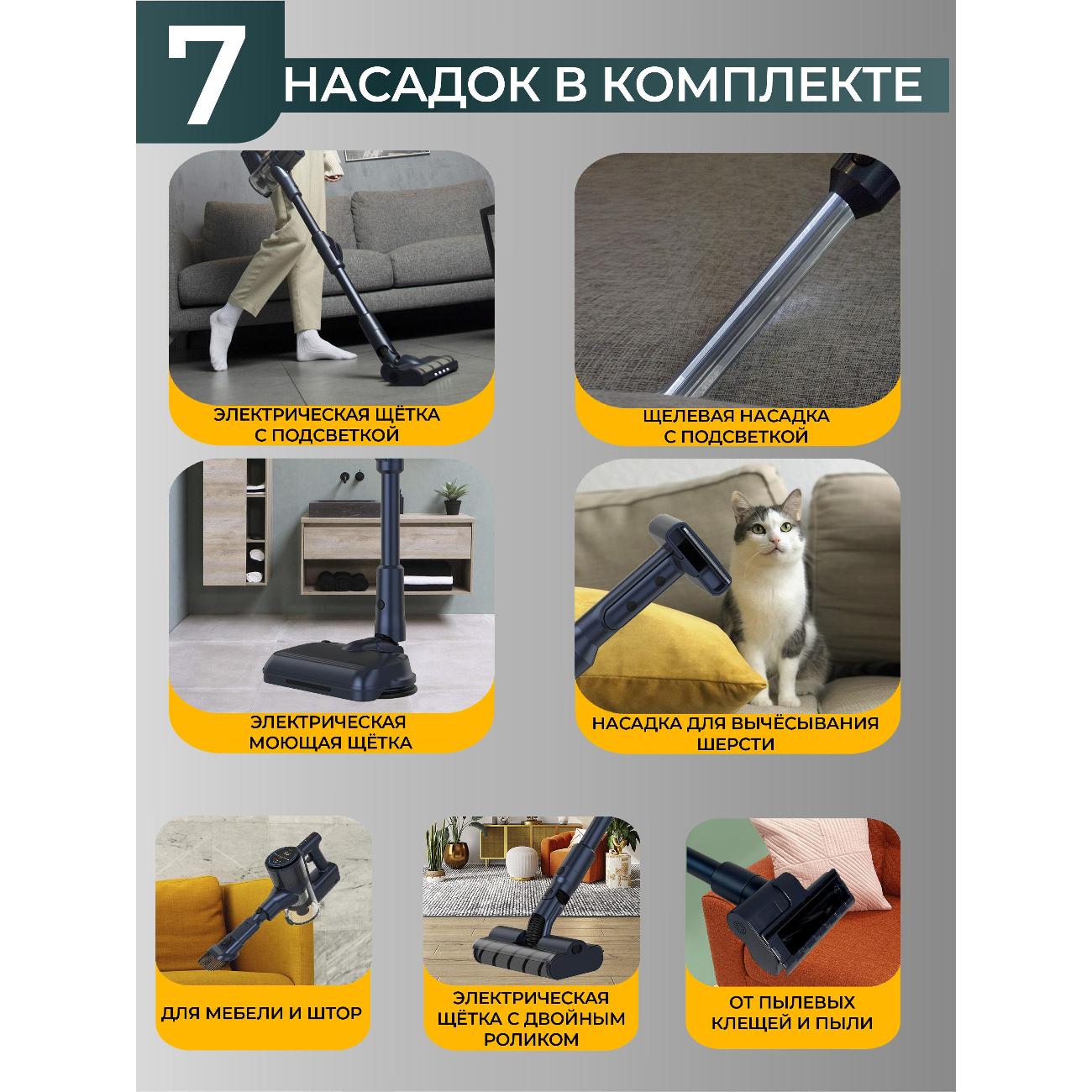 7 НАСАДОК В КОМПЛЕКТЕ

ЭЛЕКТРИЧЕСКАЯ ЩЁТКА С ПОДСВЕТКОЙ

ЩЕЛЕВАЯ НАСАДКА С ПОДСВЕТКОЙ

ЭЛЕКТРИЧЕСКАЯ МОЮЩАЯ ЩЁТКА

НАСАДКА ДЛЯ ВЫЧЁСЫВАНИЯ ШЕРСТИ

ДЛЯ МЕБЕЛИ И ШТОР

ЭЛЕКТРИЧЕСКАЯ ЩЁТКА С ДВОЙНЫМ РОЛИКОМ

ОТ ПЫЛЕВЫХ КЛЕЩЕЙ И ПЫЛИ