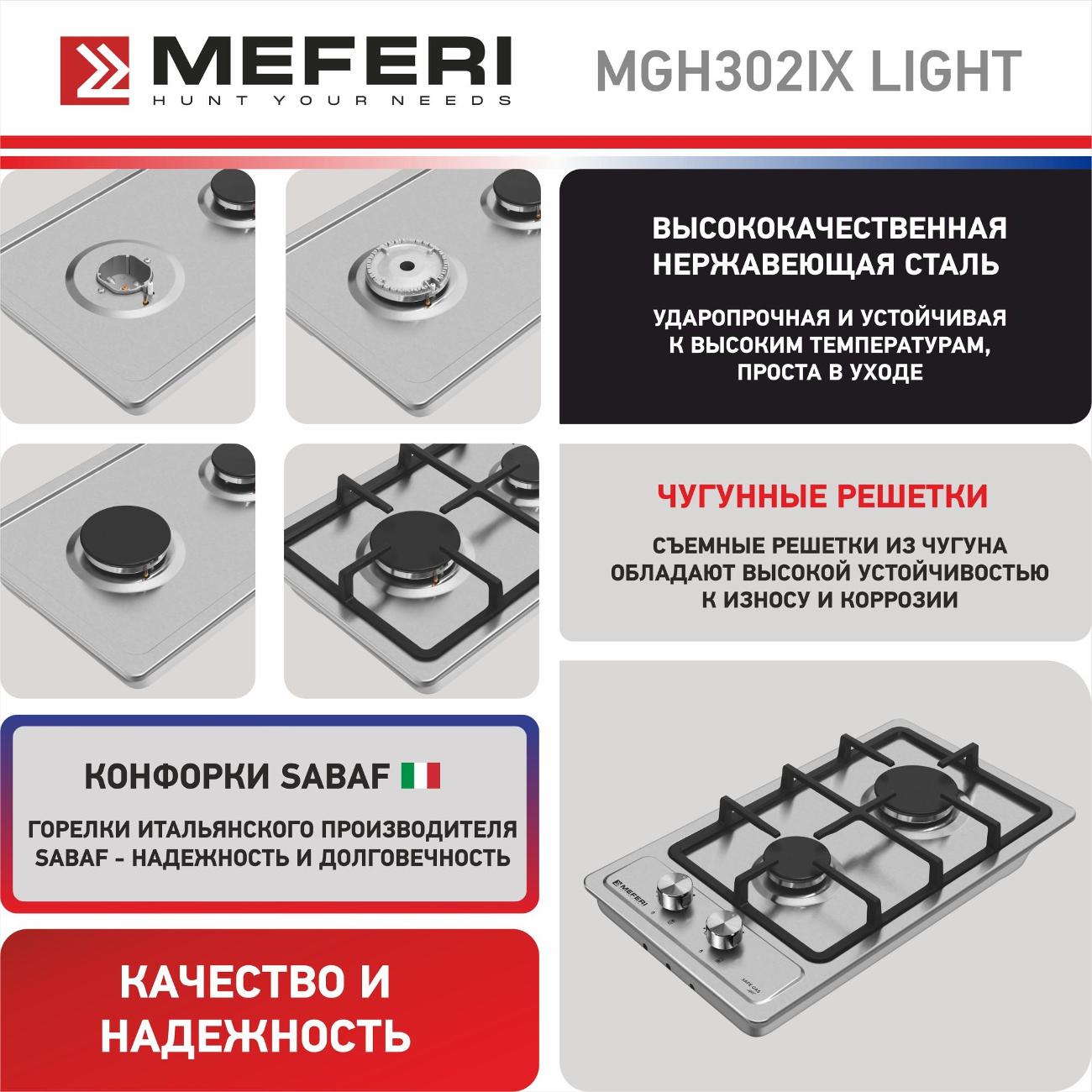 MEFERI
HUNT YOUR NEEDS

MGH302IX LIGHT

ВЫСОКОКАЧЕСТВЕННАЯ НЕРЖАВЕЮЩАЯ СТАЛЬ

УДАРОПРОЧНАЯ И УСТОЙЧИВАЯ К ВЫСОКИМ ТЕМПЕРАТУРАМ, ПРОСТА В УХОДЕ

ЧУГУННЫЕ РЕШЕТКИ

СЪЕМНЫЕ РЕШЕТКИ ИЗ ЧУГУНА ОБЛАДАЮТ ВЫСОКОЙ УСТОЙЧИВОСТЬЮ К ИЗНОСУ И КОРРОЗИИ

КОНФОРКИ SABAF

ГОРЕЛКИ ИТАЛЬЯНСКОГО ПРОИЗВОДИТЕЛЯ SABAF - НАДЕЖНОСТЬ И ДОЛГОВЕЧНОСТЬ

КАЧЕСТВО И НАДЕЖНОСТЬ

MEFERI

SAFE GAS