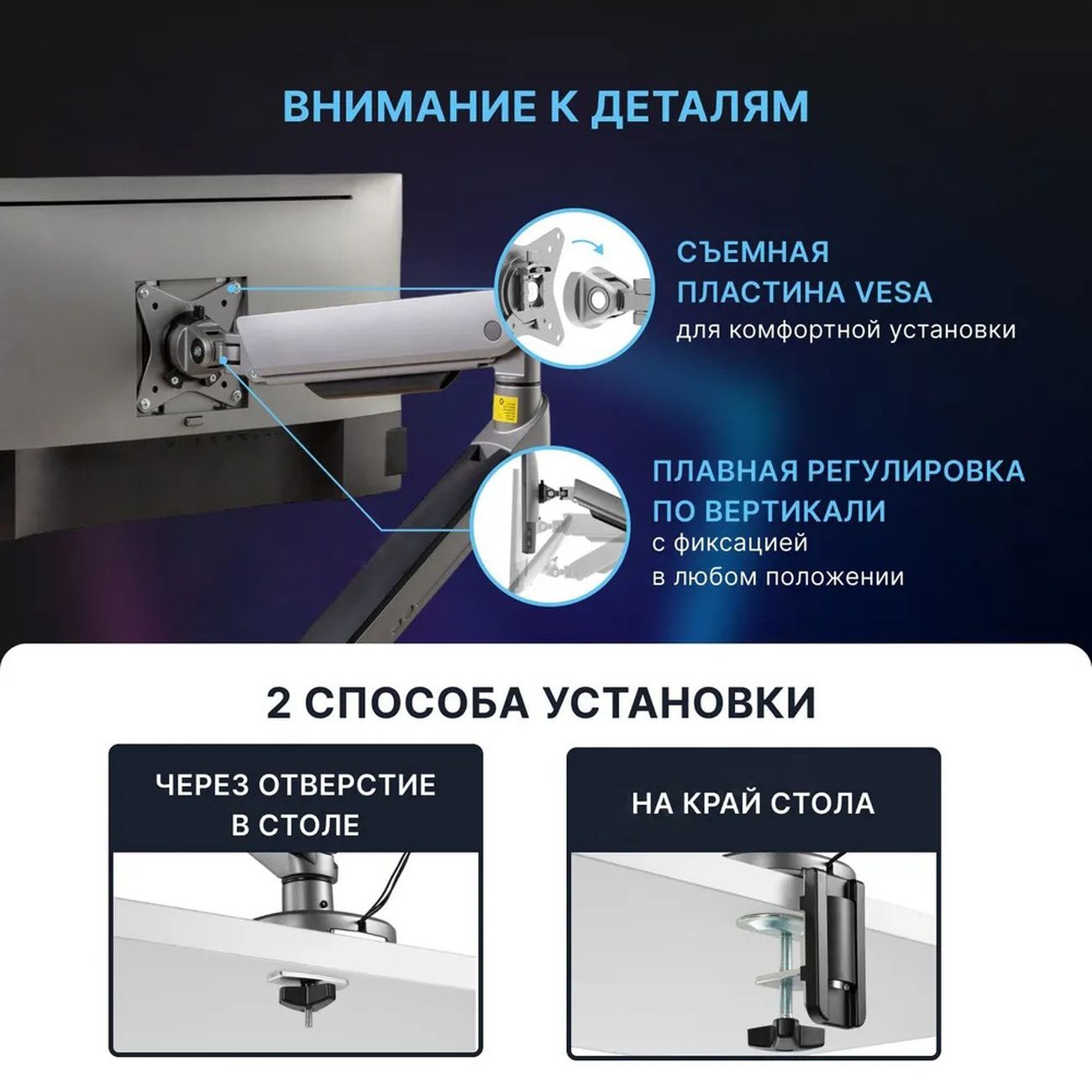 ВНИМАНИЕ К ДЕТАЛЯМ

СЪЕМНАЯ ПЛАСТИНА VESA
для комфортной установки

ПЛАВНАЯ РЕГУЛИРОВКА ПО ВЕРТИКАЛИ
с фиксацией
в любом положении

2 СПОСОБА УСТАНОВКИ

ЧЕРЕЗ ОТВЕРСТИЕ В СТОЛЕ

НА КРАЙ СТОЛА