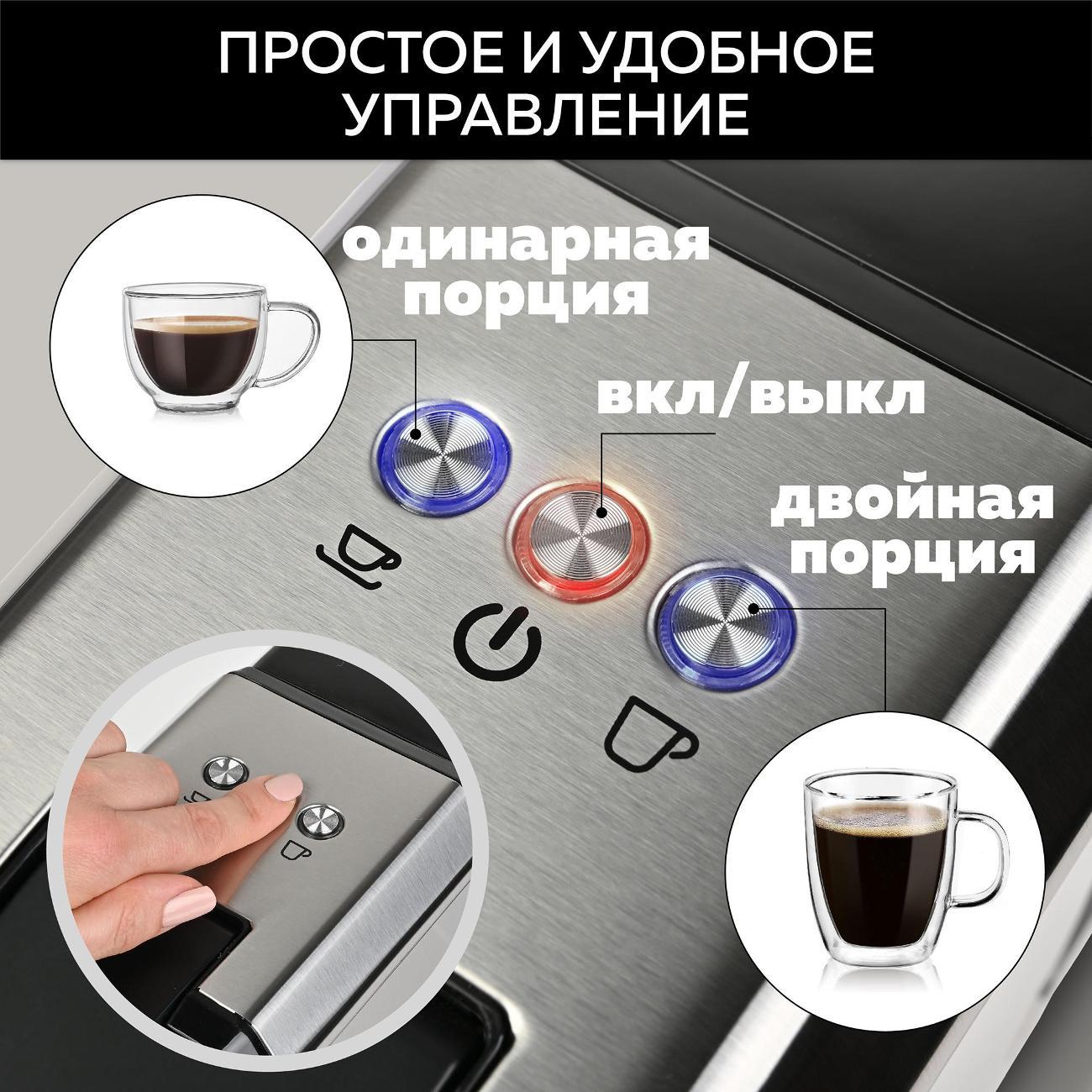 ПРОСТОЕ И УДОБНОЕ УПРАВЛЕНИЕ

одинарная порция

вкл/выкл

двойная порция