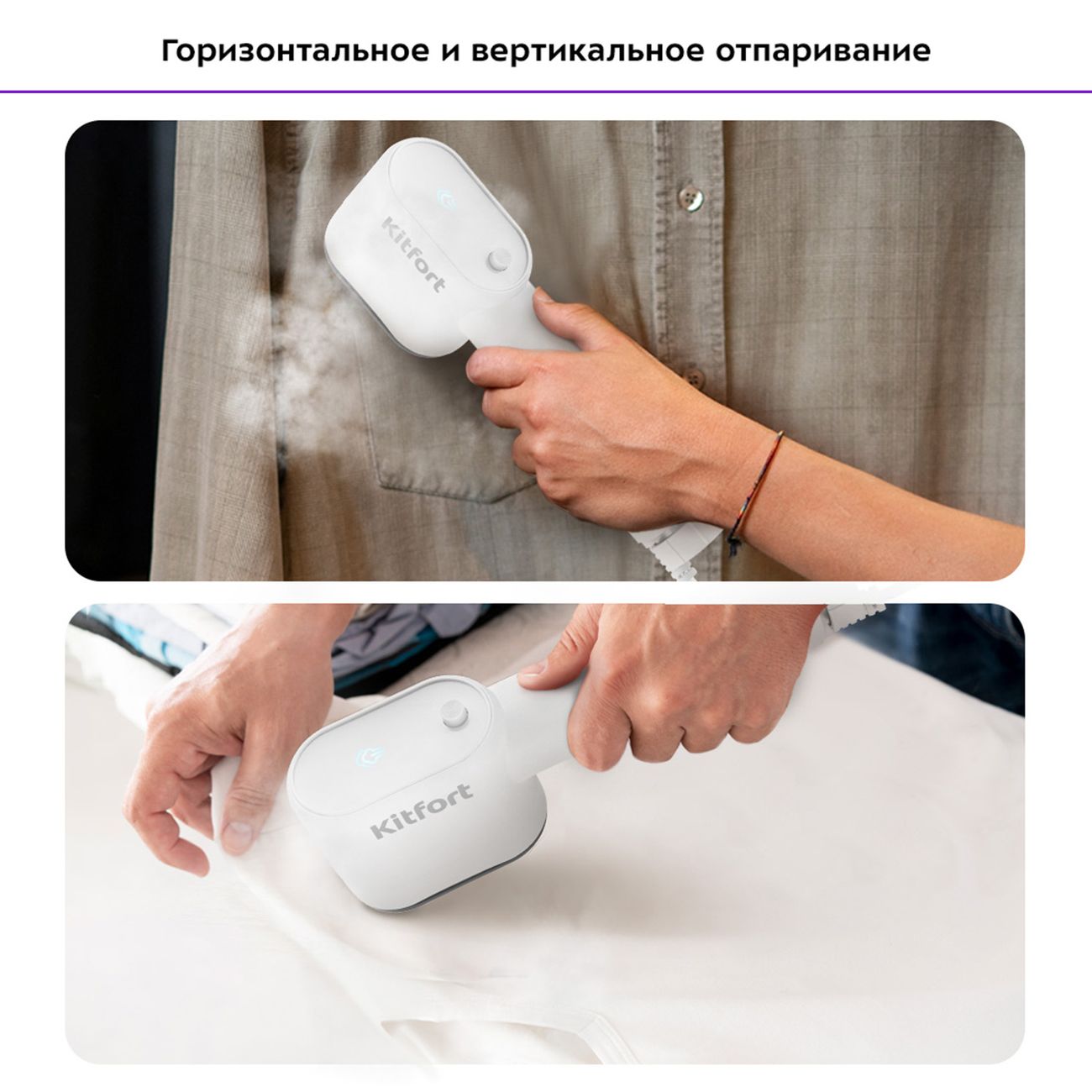 Горизонтальное и вертикальное отпаривание

Kitfort

Kitfort