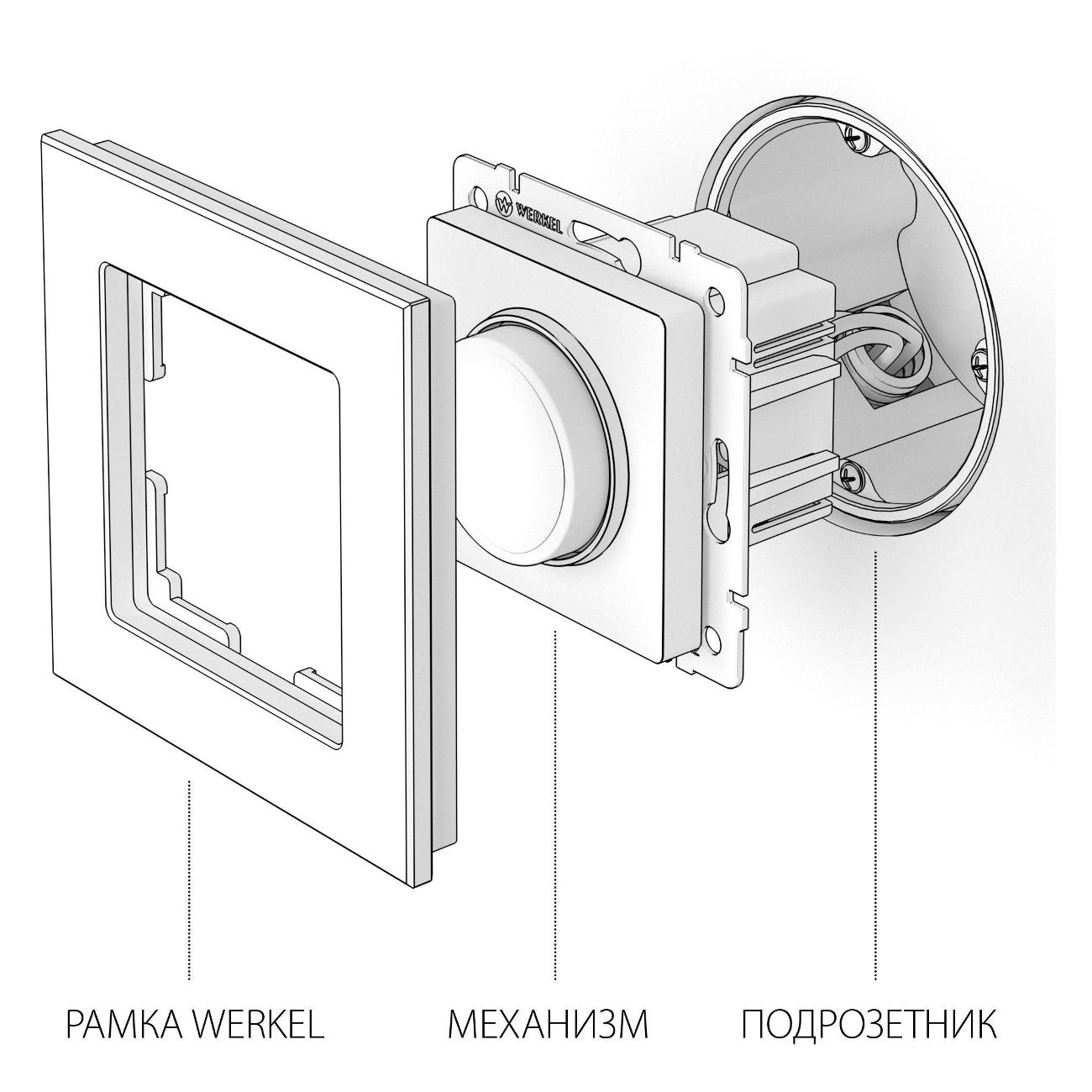 WERKEL

РАМКА WERKEL

МЕХАНИЗМ

ПОДРОЗЕТНИК