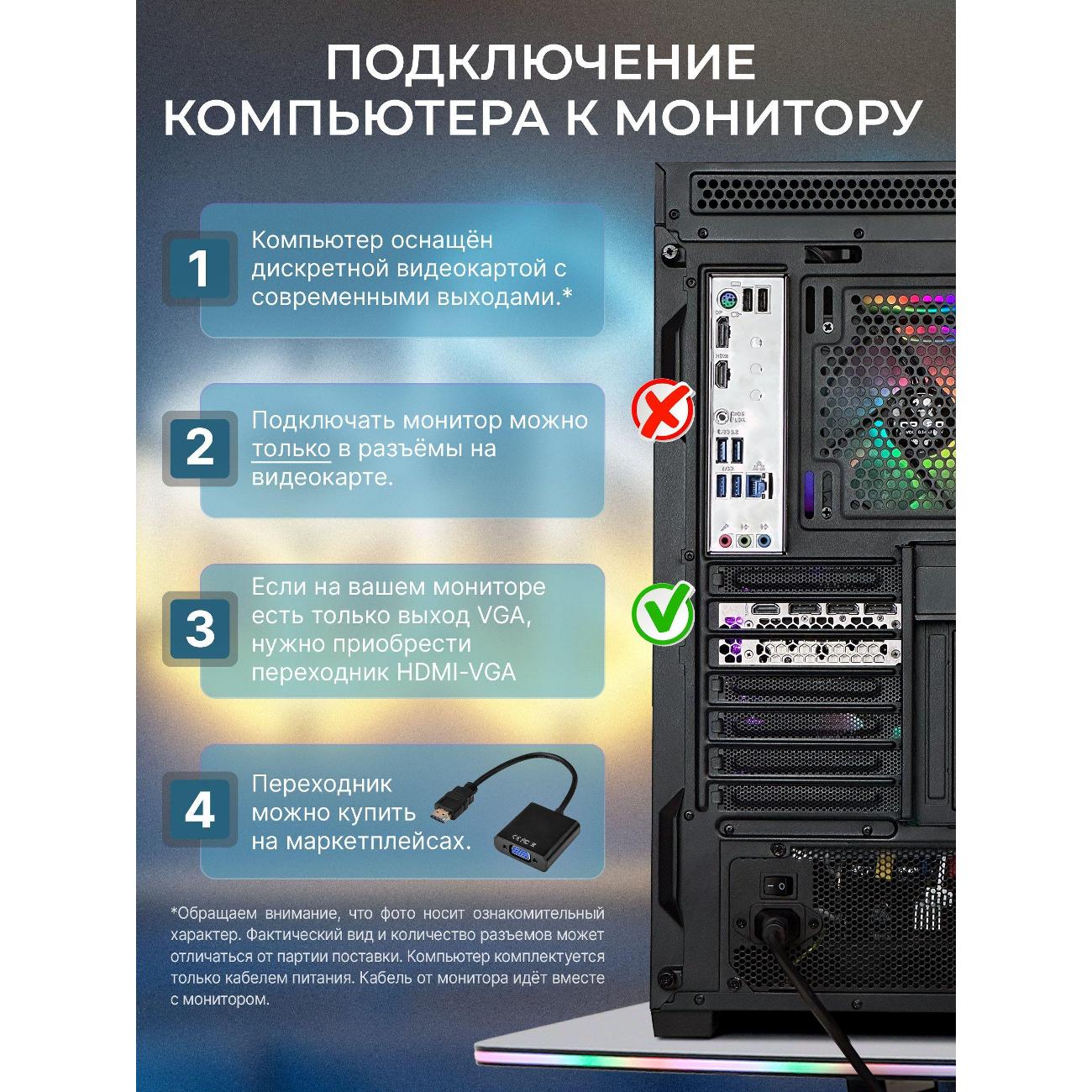 ПОДКЛЮЧЕНИЕ КОМПЬЮТЕРА К МОНИТОРУ

1

Компьютер оснащён дискретной видеокартой с современными выходами.*

2

Подключать монитор можно только в разъёмы на видеокарте.

3

Если на вашем мониторе есть только выход VGA, нужно приобрести переходник HDMI-VGA

4

Переходник можно купить на маркетплейсах.

*Обращаем внимание, что фото носит ознакомительный характер. Фактический вид и количество разъемов может отличаться от партии поставки. Компьютер комплектуется только кабелем питания. Кабель от монитора идёт вместе с монитором.