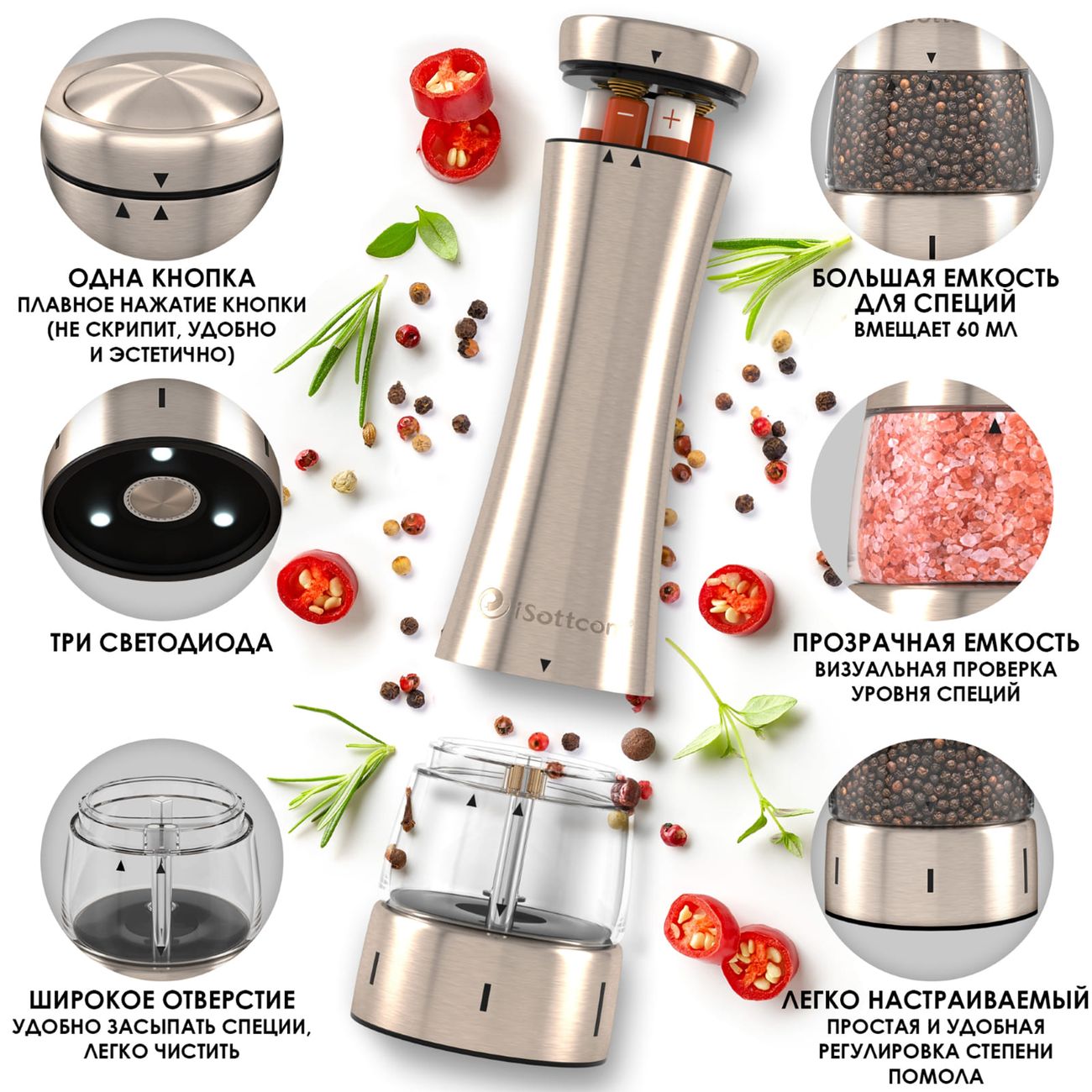 ОДНА КНОПКА
ПЛАВНОЕ НАЖАТИЕ КНОПКИ (НЕ СКРИПИТ, УДОБНО И ЭСТЕТИЧНО)

ТРИ СВЕТОДИОДА

ШИРОКОЕ ОТВЕРСТИЕ
УДОБНО ЗАСЫПАТЬ СПЕЦИИ, ЛЕГКО ЧИСТИТЬ

− +

iSottcom

БОЛЬШАЯ ЕМКОСТЬ ДЛЯ СПЕЦИЙ
ВМЕЩАЕТ 60 МЛ

ПРОЗРАЧНАЯ ЕМКОСТЬ
ВИЗУАЛЬНАЯ ПРОВЕРКА УРОВНЯ СПЕЦИЙ

ЛЕГКО НАСТРАИВАЕМЫЙ
ПРОСТАЯ И УДОБНАЯ РЕГУЛИРОВКА СТЕПЕНИ ПОМОЛА