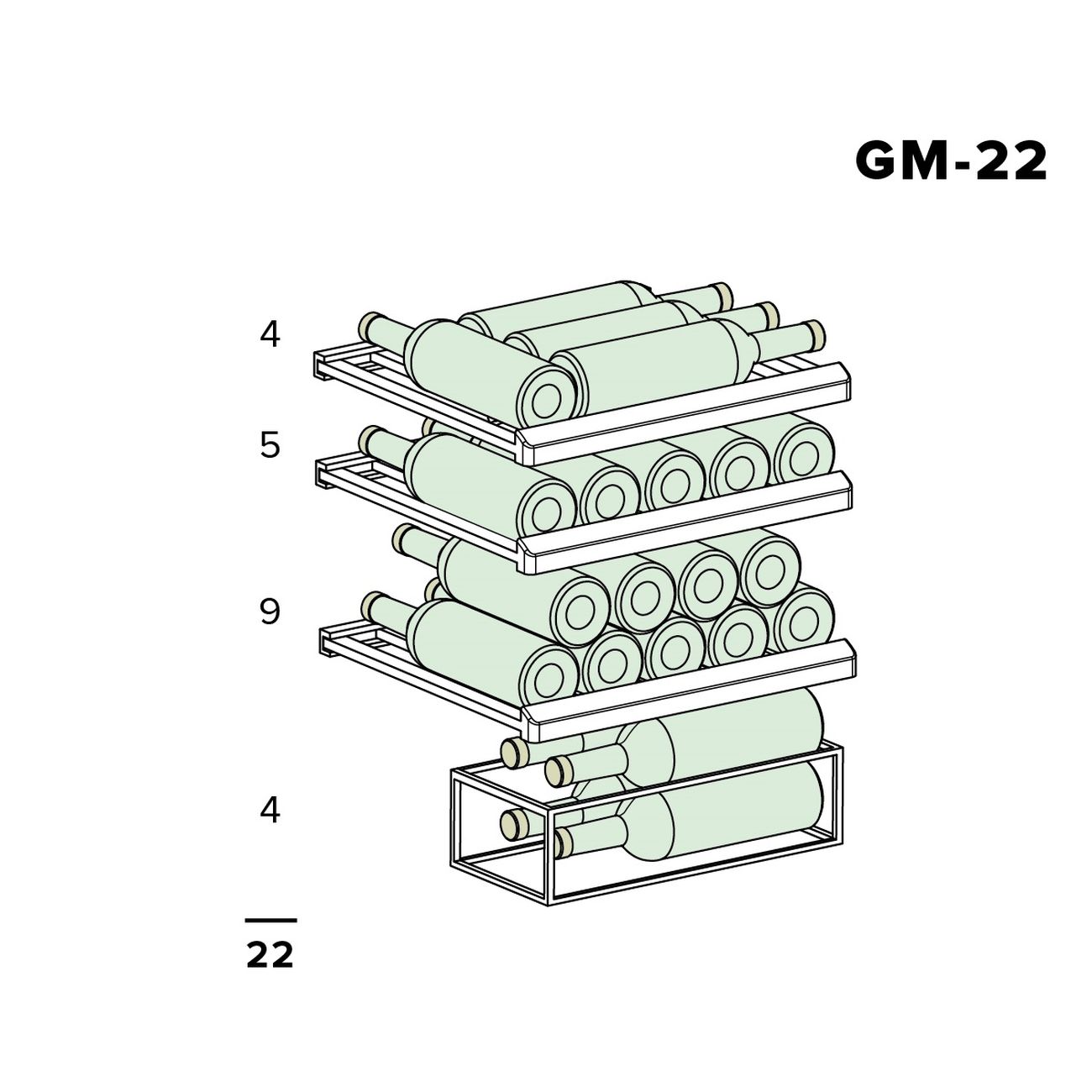 GM-22

4

5

9

4

22