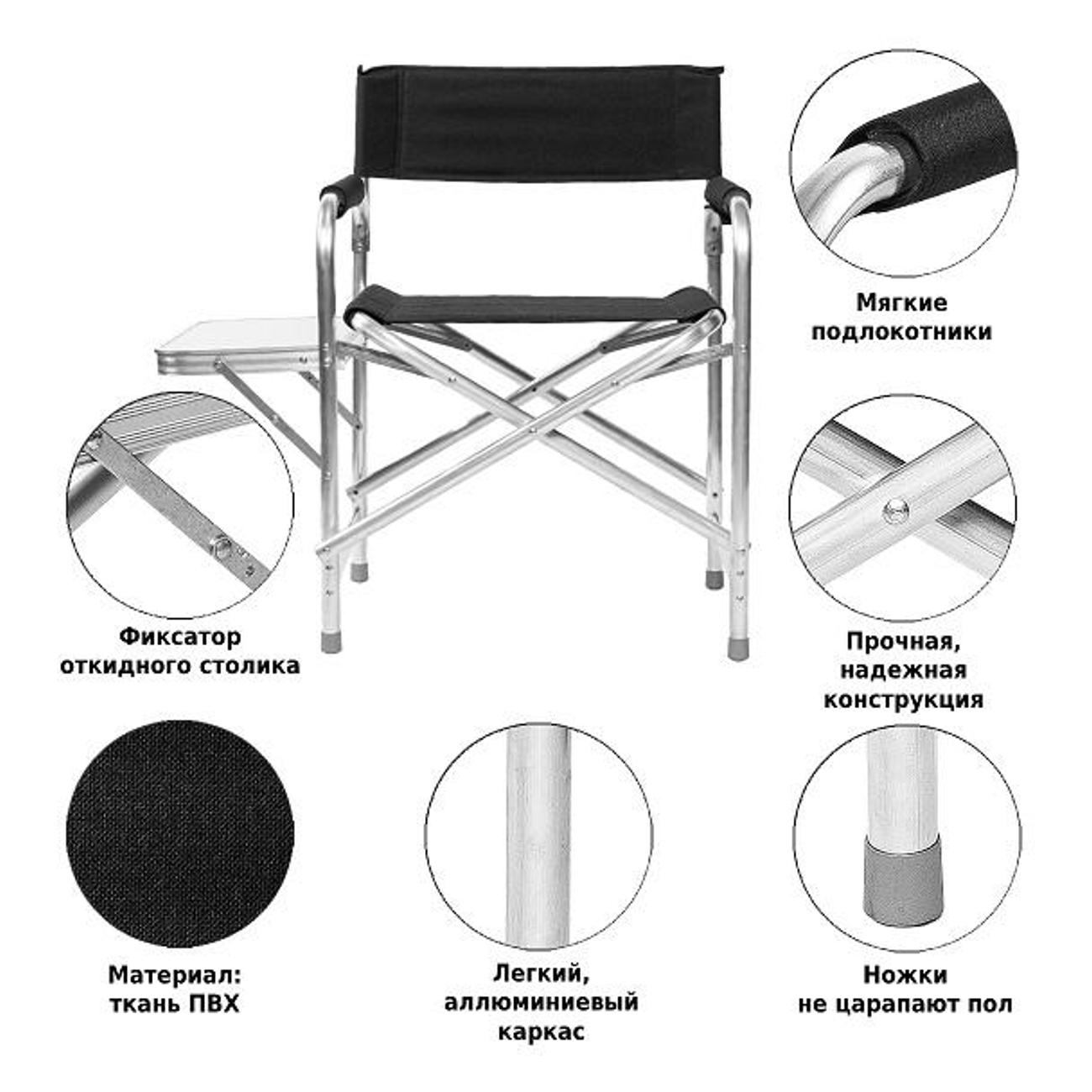 Мягкие подлокотники

Фиксатор откидного столика

Прочная, надежная конструкция

Материал: ткань ПВХ

Легкий, аллюминиевый каркас

Ножки не царапают пол