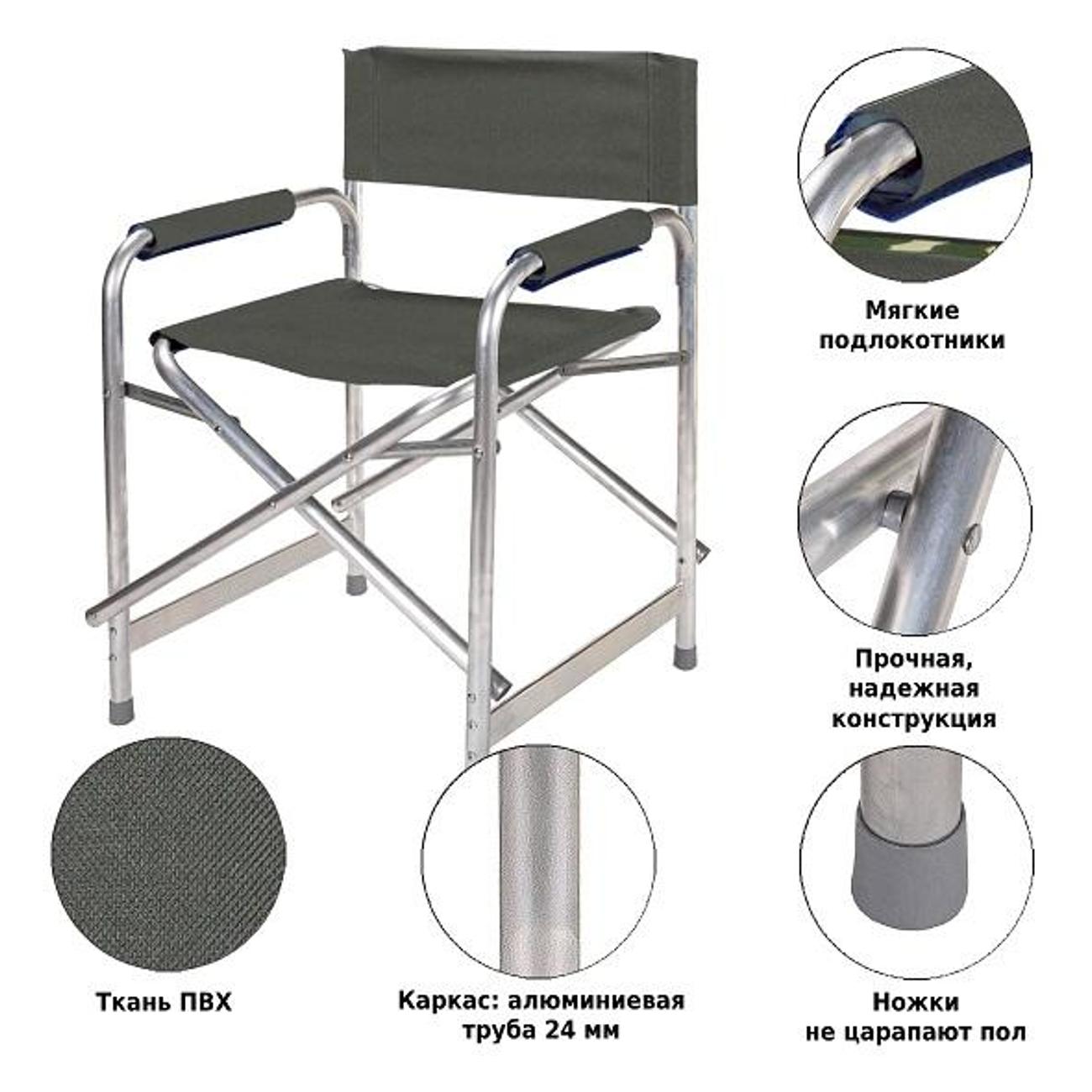 Мягкие подлокотники

Прочная, надежная конструкция

Ткань ПВХ

Каркас: алюминиевая труба 24 мм

Ножки не царапают пол