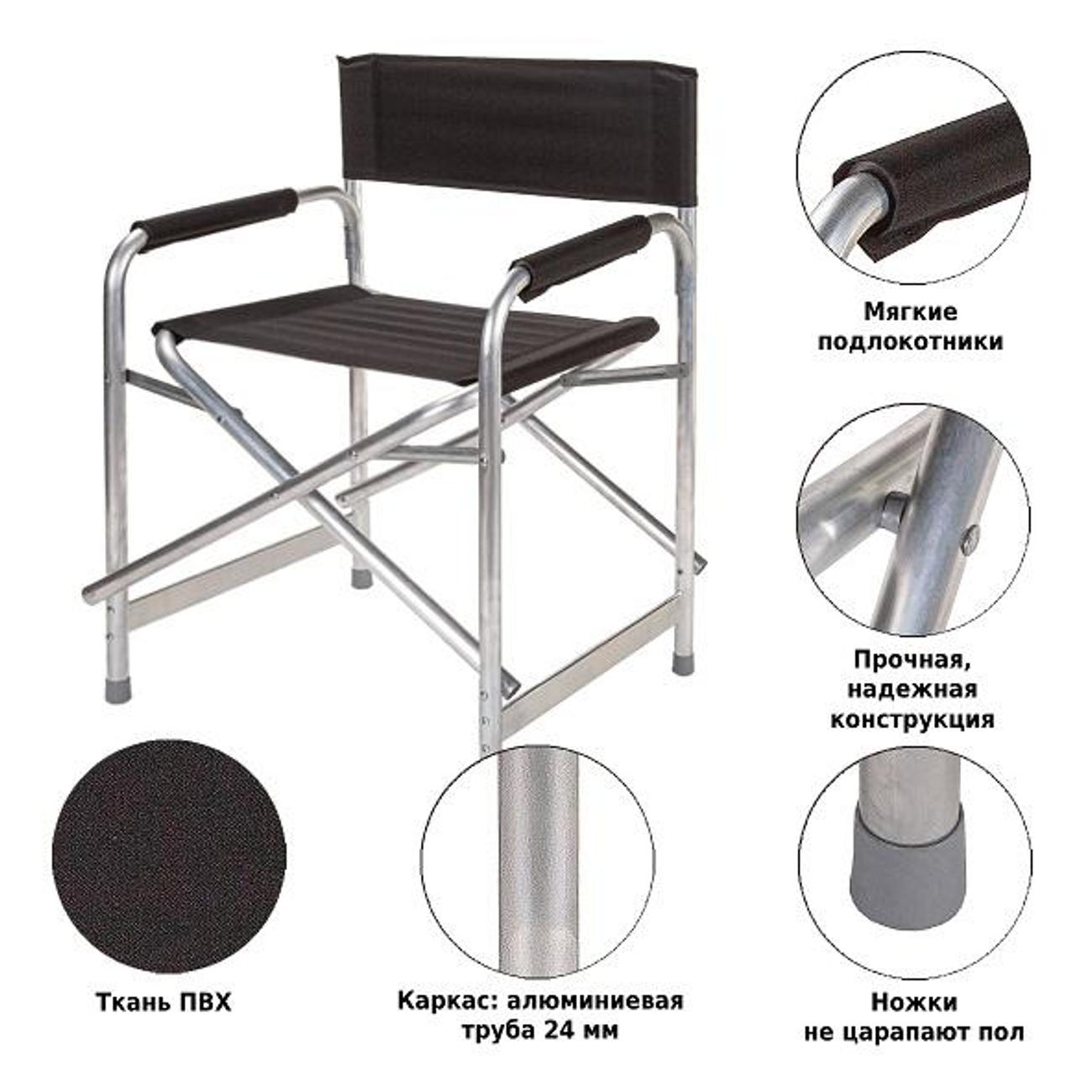 Мягкие подлокотники

Прочная, надежная конструкция

Ткань ПВХ

Каркас: алюминиевая труба 24 мм

Ножки не царапают пол