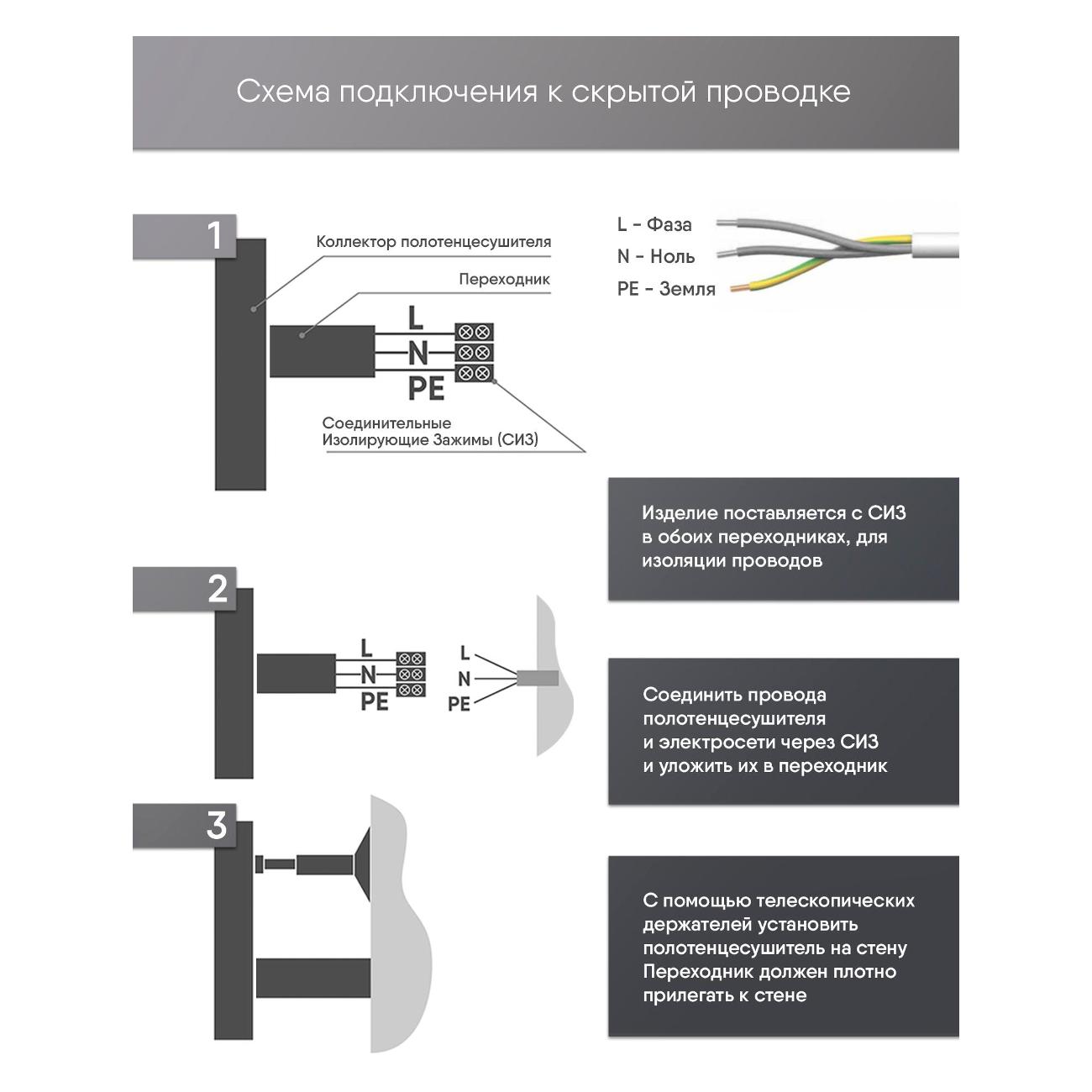 Схема подключения к скрытой проводке

1

Коллектор полотенцесушителя

Переходник

L
N
PE

Соединительные
Изолирующие Зажимы (СИЗ)

L - Фаза
N - Ноль
PE - Земля

Изделие поставляется с СИЗ в обоих переходниках, для изоляции проводов

2

L
N
PE

L
N
PE

Соединить провода полотенцесушителя и электросети через СИЗ и уложить их в переходник

3

С помощью телескопических держателей установить полотенцесушитель на стену
Переходник должен плотно прилегать к стене