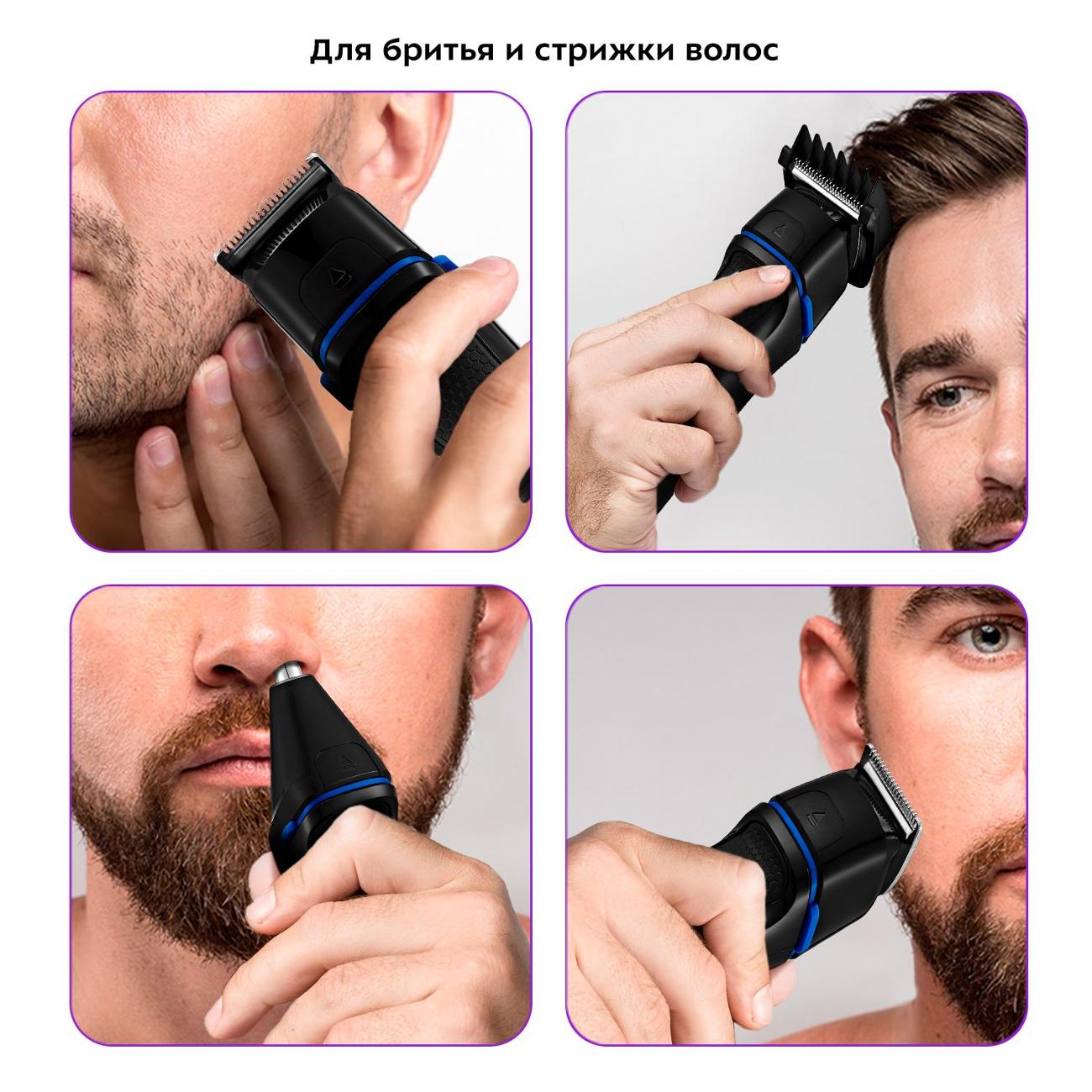 Для бритья и стрижки волос