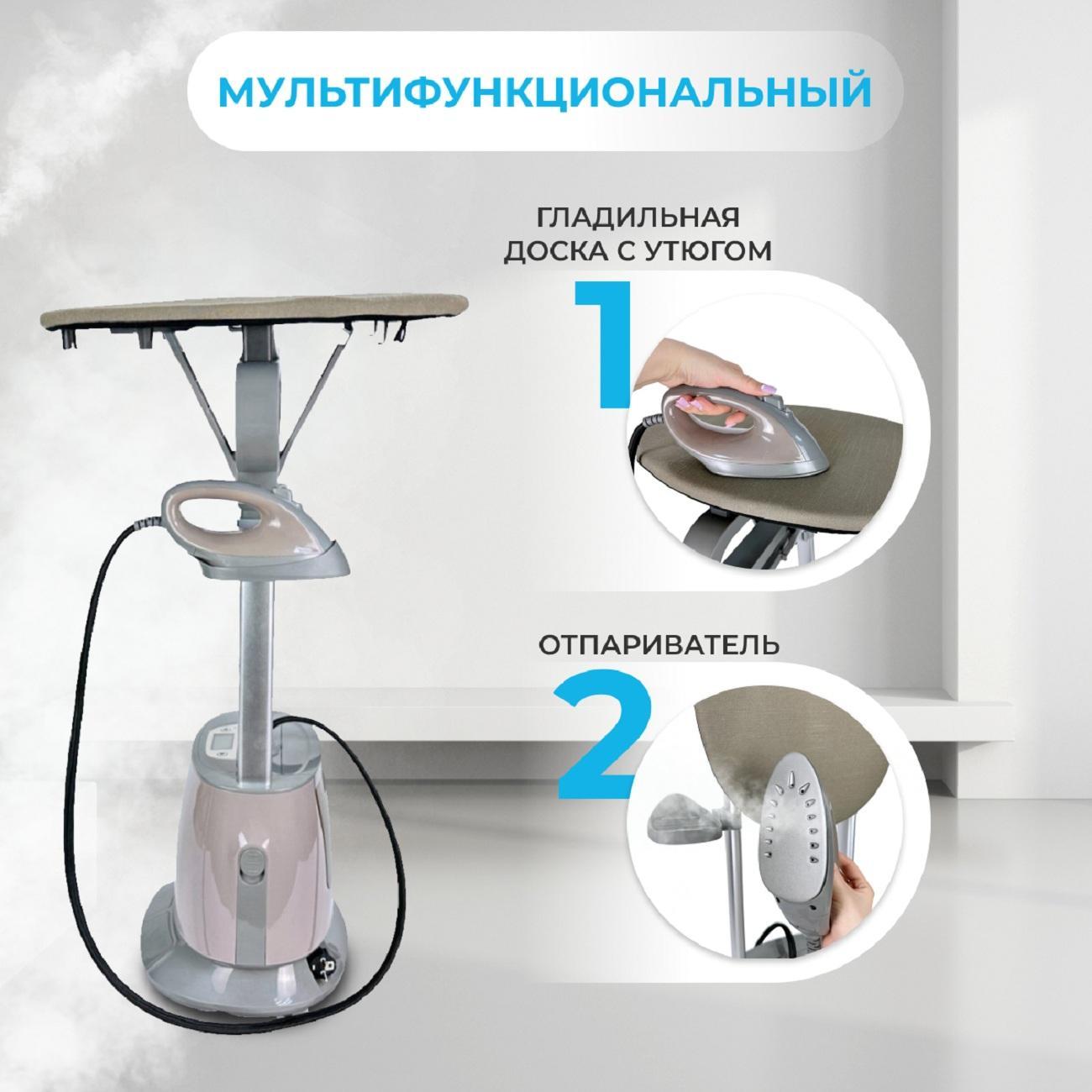 МУЛЬТИФУНКЦИОНАЛЬНЫЙ

ГЛАДИЛЬНАЯ ДОСКА С УТЮГОМ

1

ОТПАРИВАТЕЛЬ

2