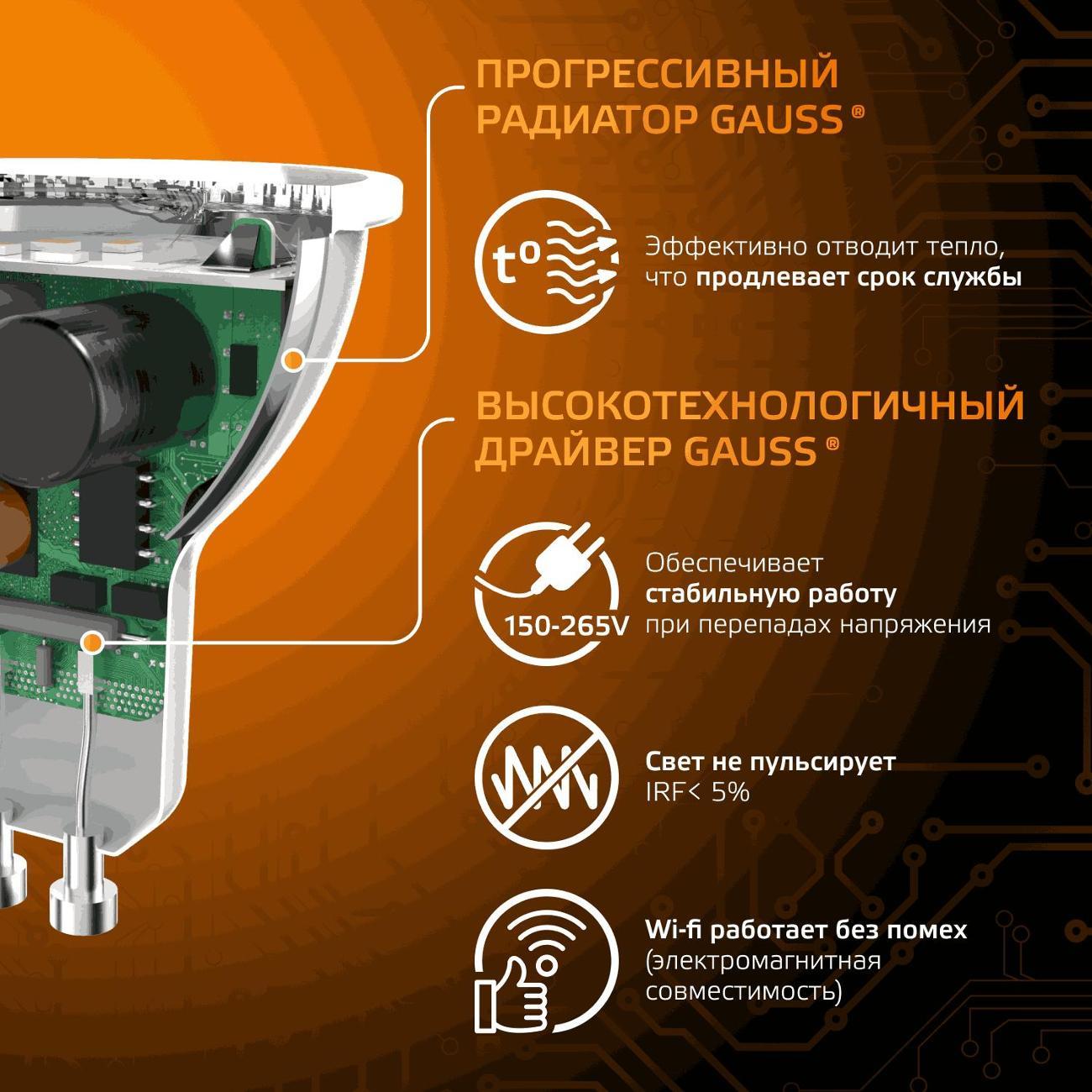 ПРОГРЕССИВНЫЙ РАДИАТОР GAUSS ®

t°

Эффективно отводит тепло, что продлевает срок службы

ВЫСОКОТЕХНОЛОГИЧНЫЙ ДРАЙВЕР GAUSS ®

150-265V

Обеспечивает стабильную работу при перепадах напряжения

Свет не пульсирует IRF< 5%

Wi-fi работает без помех (электромагнитная совместимость)