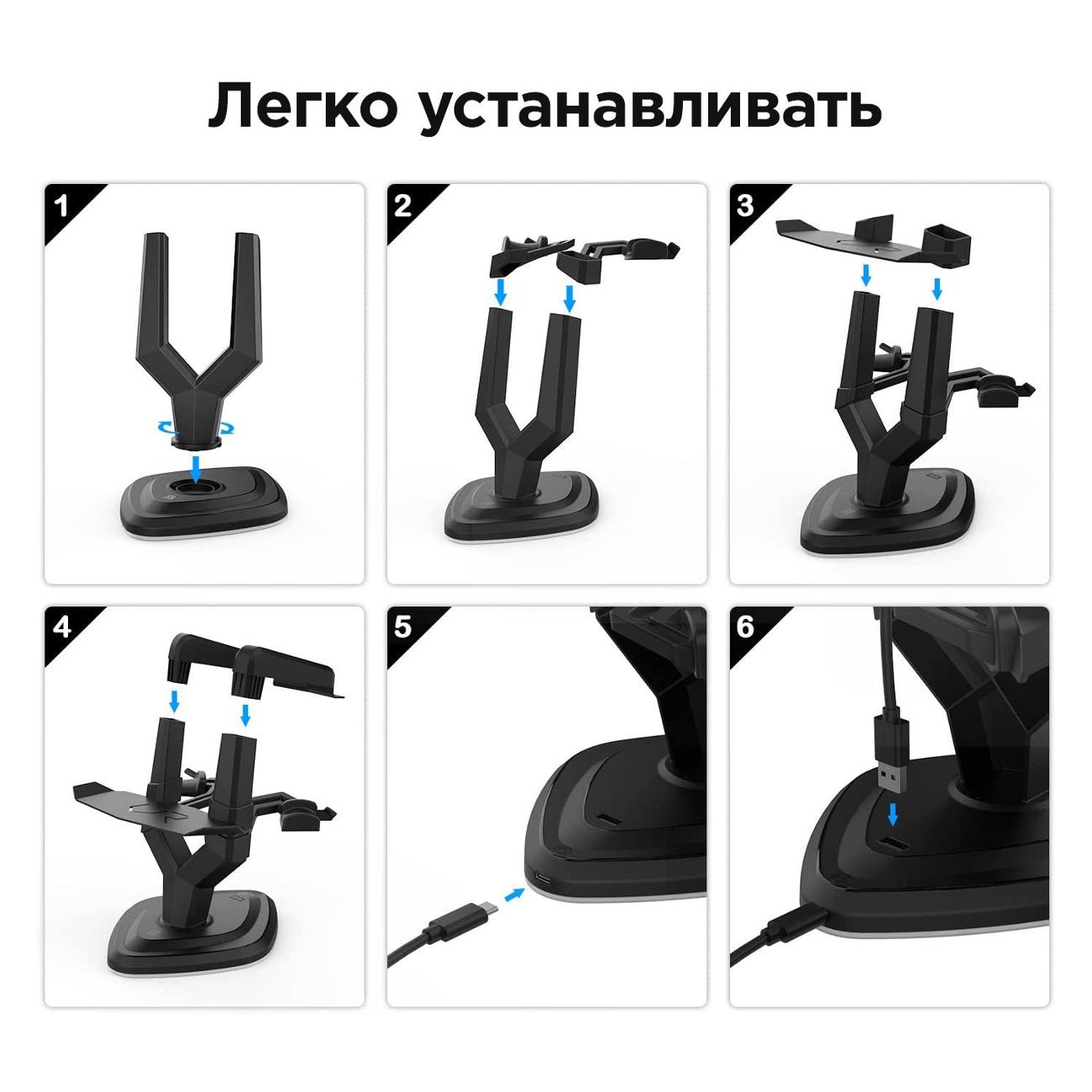 Легко устанавливать

1

2

3

4

5

6