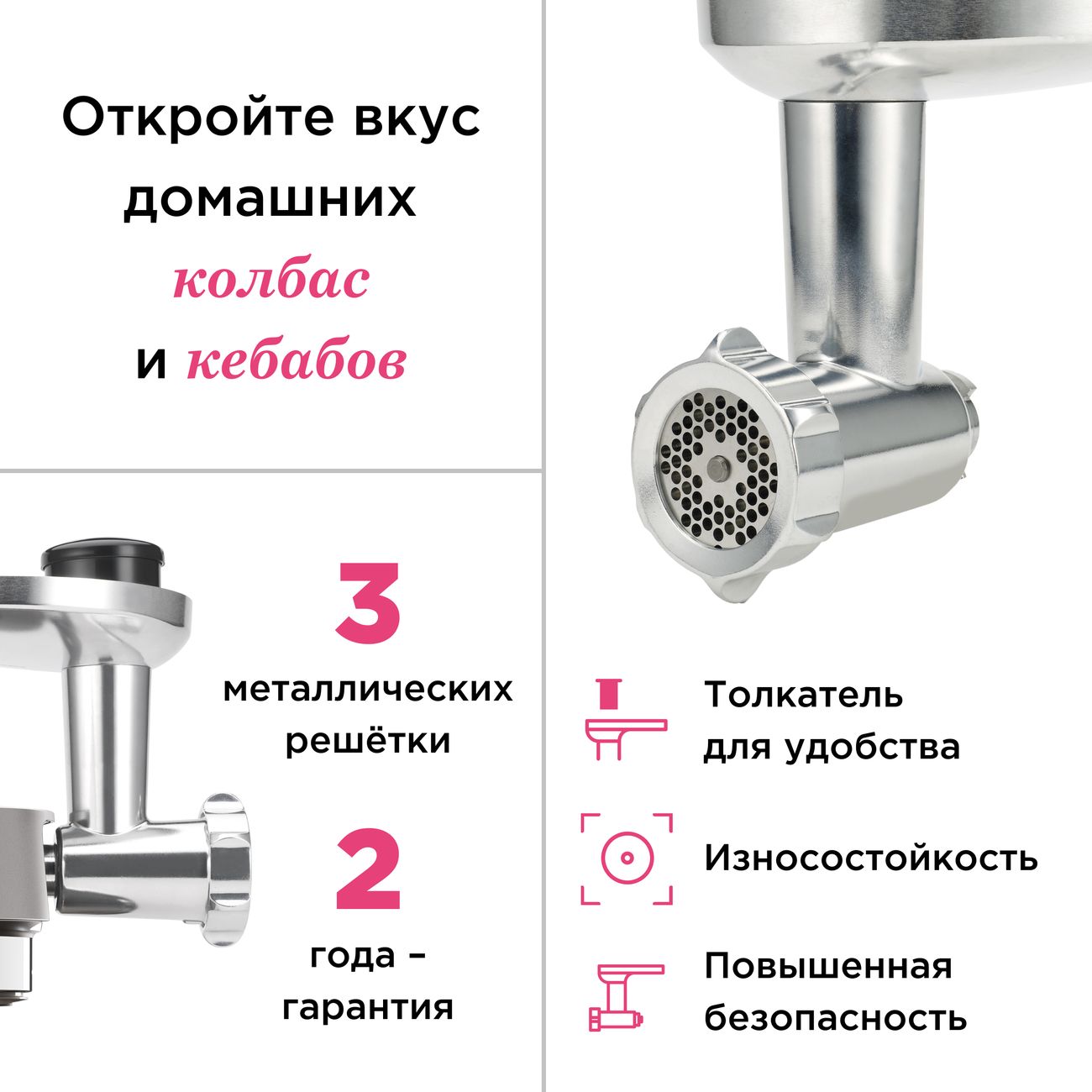 Откройте вкус домашних колбас и кебабов

3
металлических решётки

2
года – гарантия

Толкатель для удобства

Износостойкость

Повышенная безопасность