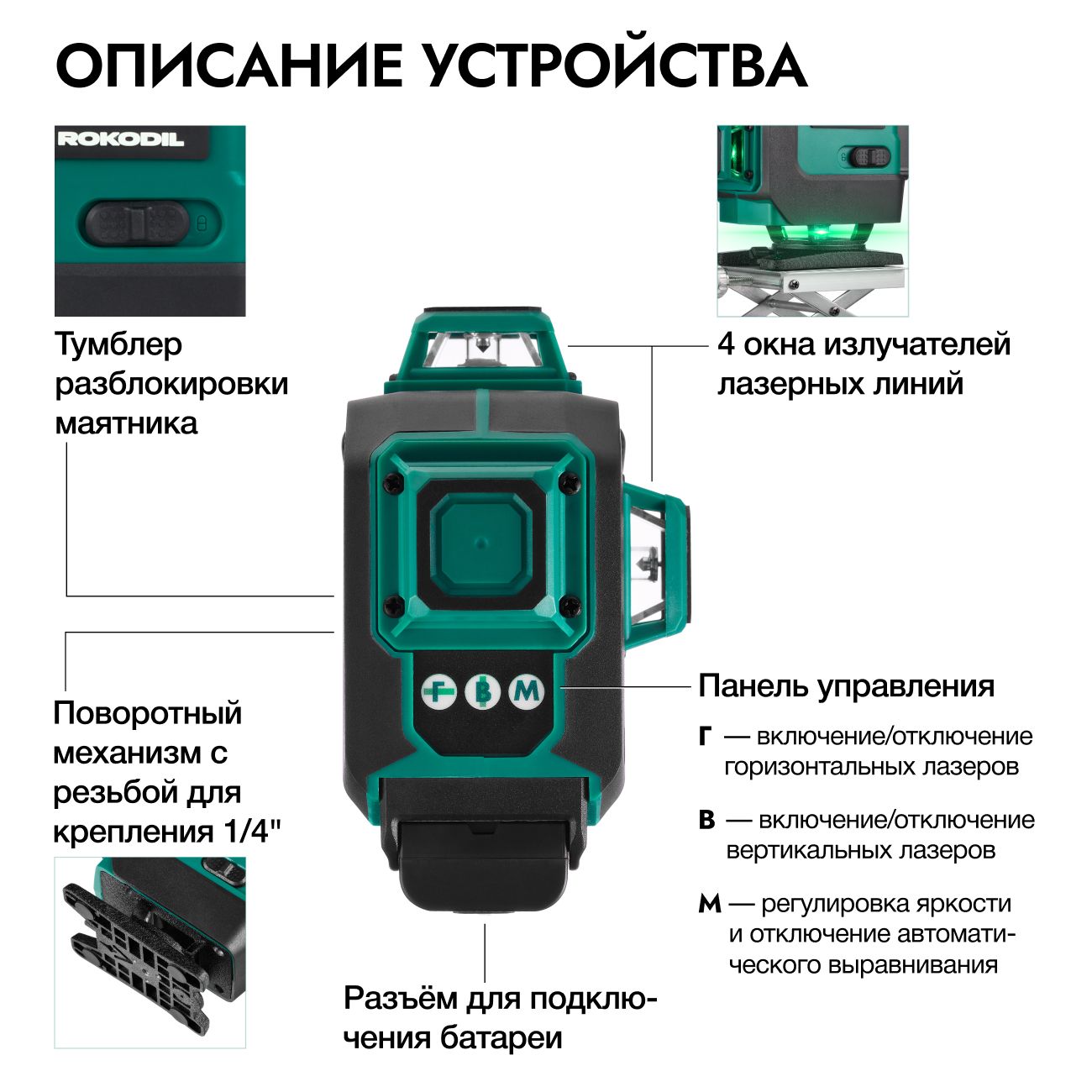 ОПИСАНИЕ УСТРОЙСТВА

ROKODIL

Тумблер разблокировки маятника

4 окна излучателей лазерных линий

Г В М

Панель управления

Г — включение/отключение горизонтальных лазеров

В — включение/отключение вертикальных лазеров

М — регулировка яркости и отключение автоматического выравнивания

Поворотный механизм с резьбой для крепления 1/4"

Разъём для подключения батареи