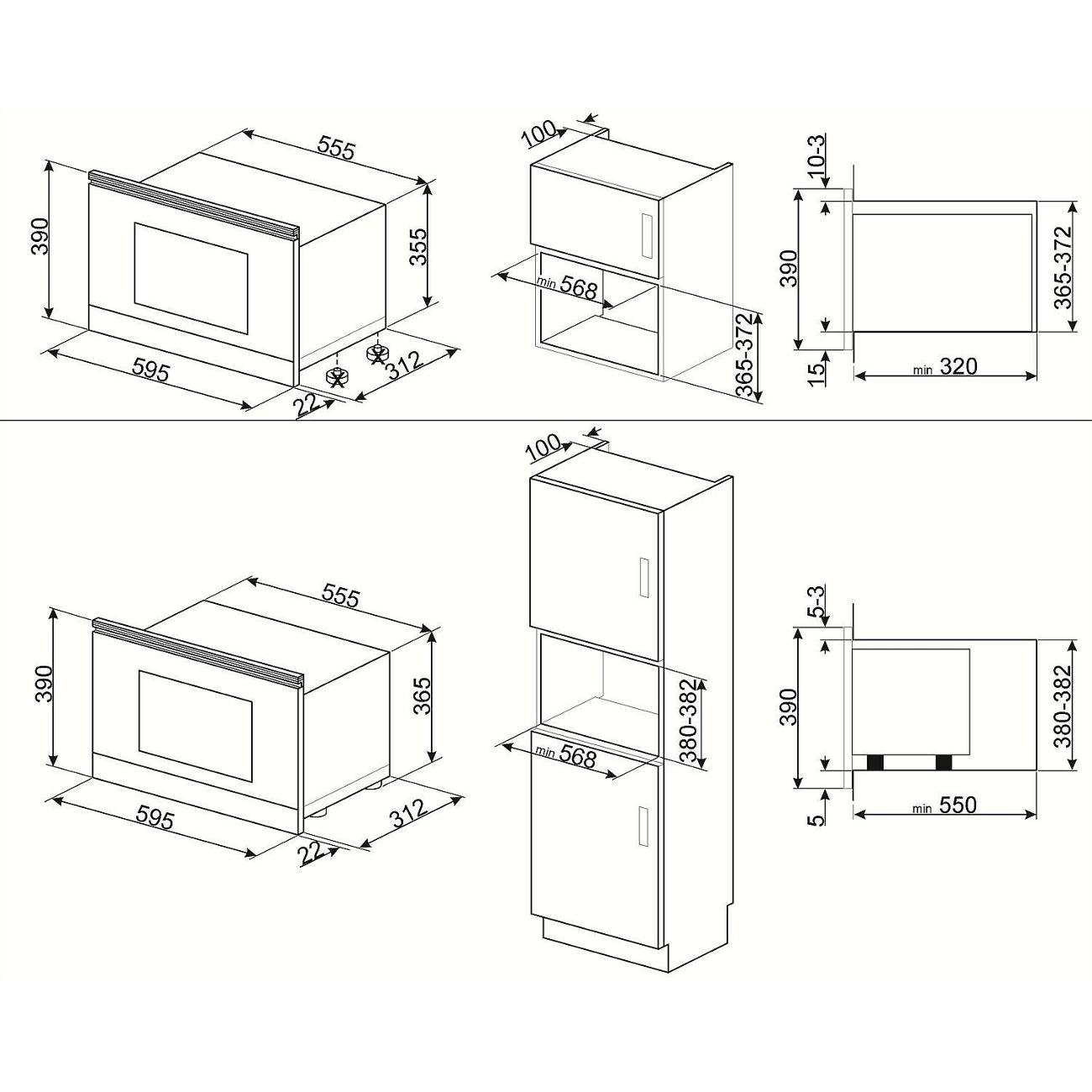 555
390
355
595
22
312
100
min 568
365-372
10-3
390
365-372
15
min 320
555
390
365
595
22
312
100
380-382
min 568
5-3
390
380-382
5
min 550