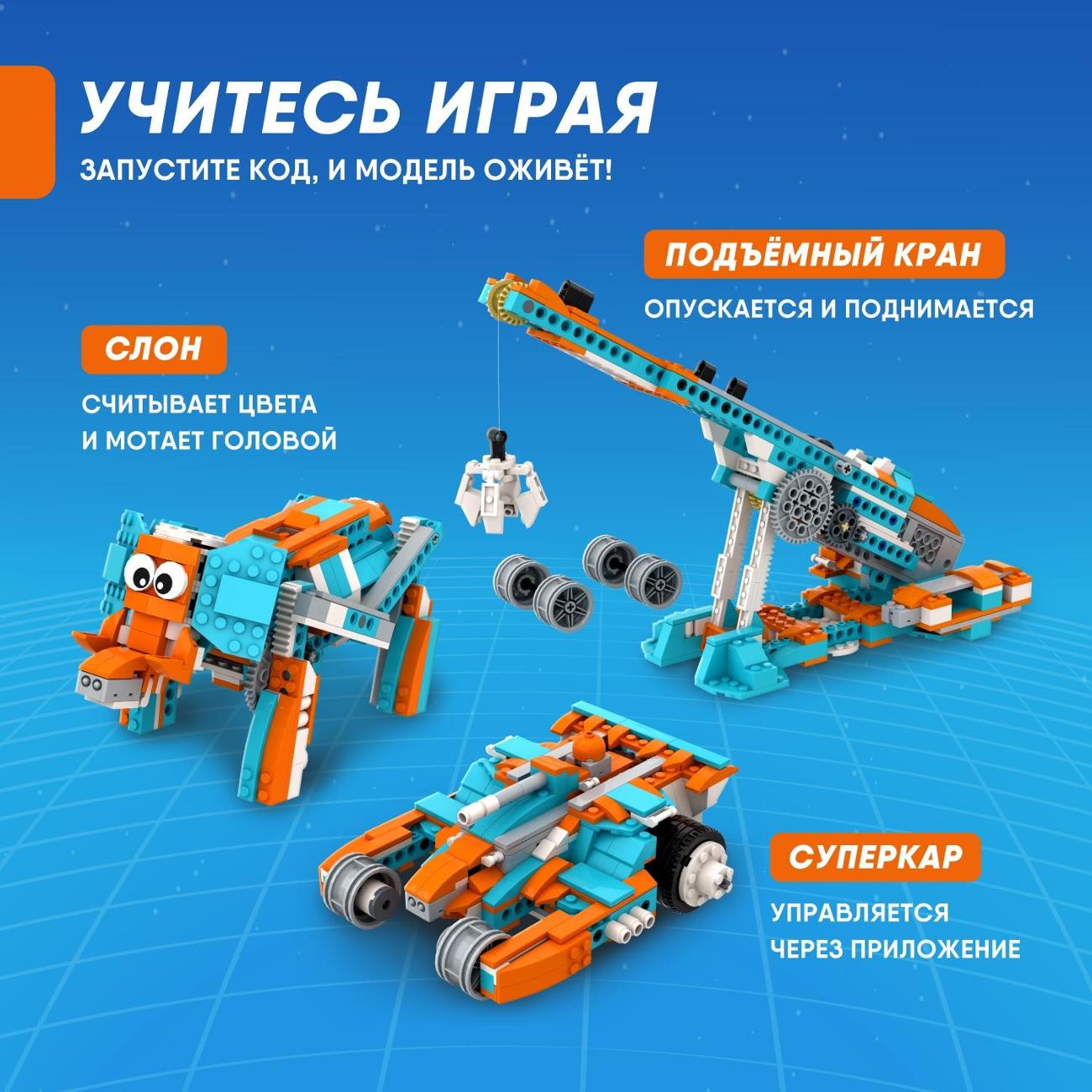 УЧИТЕСЬ ИГРАЯ

ЗАПУСТИТЕ КОД, И МОДЕЛЬ ОЖИВЁТ!

ПОДЪЁМНЫЙ КРАН

ОПУСКАЕТСЯ И ПОДНИМАЕТСЯ

СЛОН

СЧИТЫВАЕТ ЦВЕТА И МОТАЕТ ГОЛОВОЙ

СУПЕРКАР

УПРАВЛЯЕТСЯ ЧЕРЕЗ ПРИЛОЖЕНИЕ