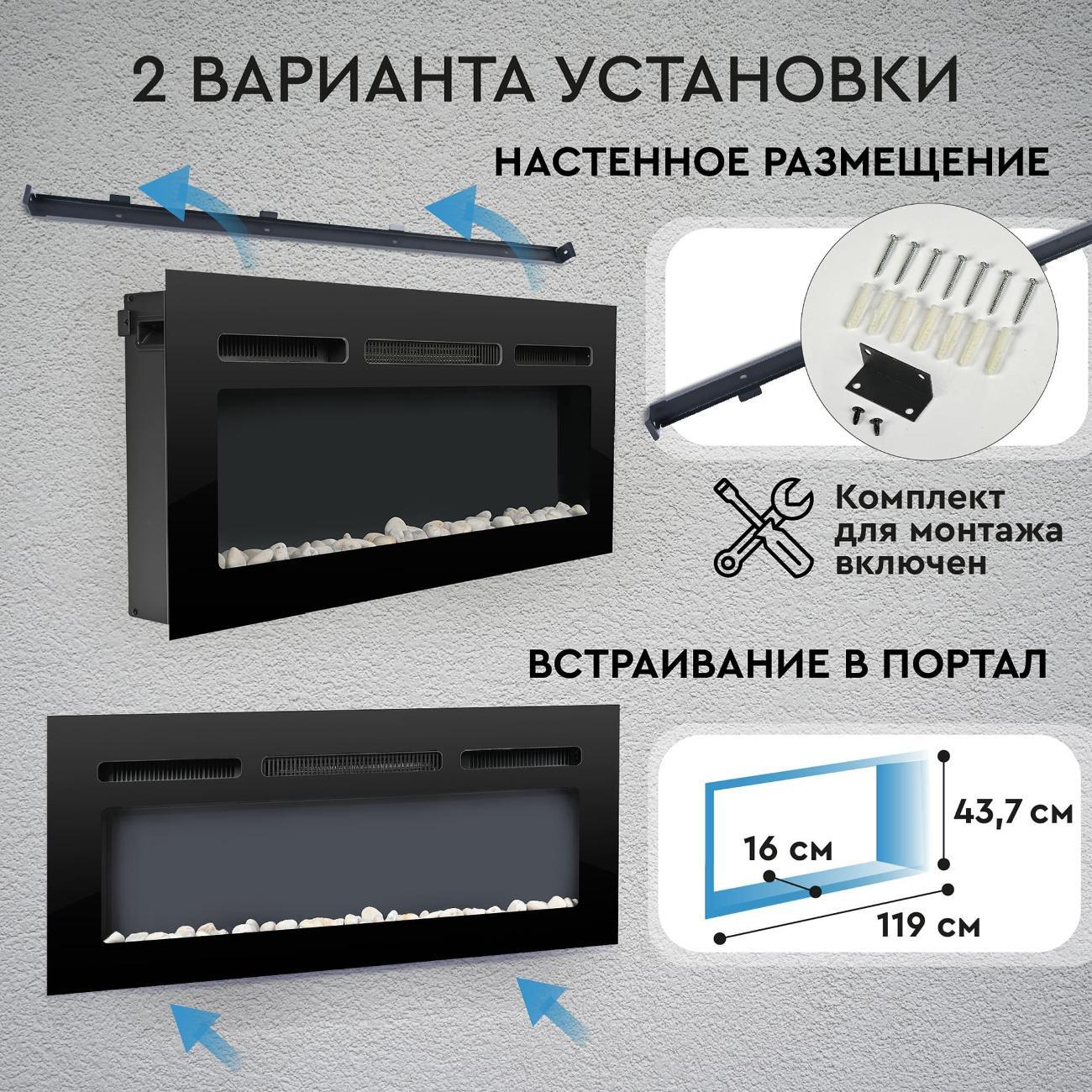 2 ВАРИАНТА УСТАНОВКИ

НАСТЕННОЕ РАЗМЕЩЕНИЕ

Комплект для монтажа включен

ВСТРАИВАНИЕ В ПОРТАЛ

43,7 см

16 см

119 см