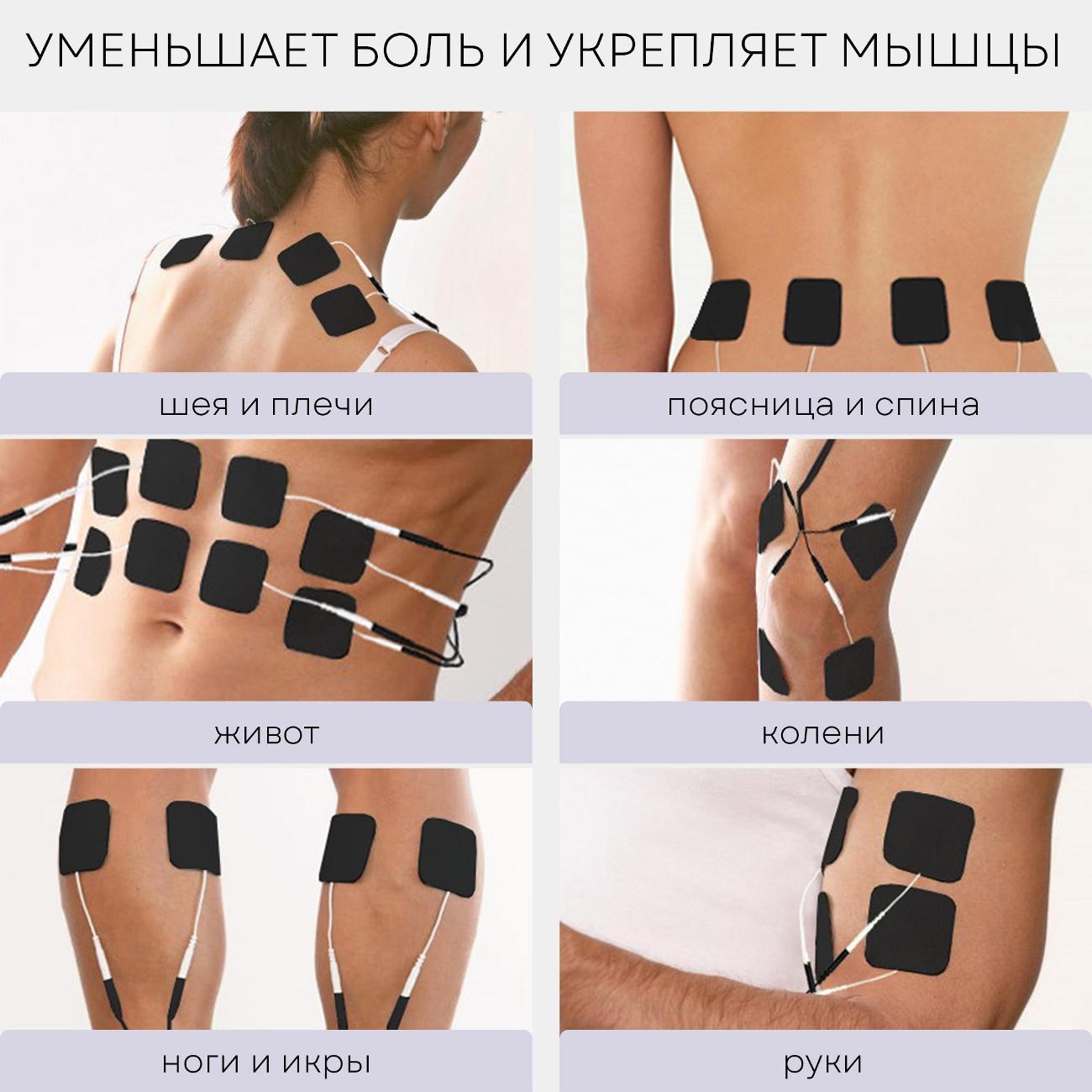 УМЕНЬШАЕТ БОЛЬ И УКРЕПЛЯЕТ МЫШЦЫ

шея и плечи

поясница и спина

живот

колени

ноги и икры

руки