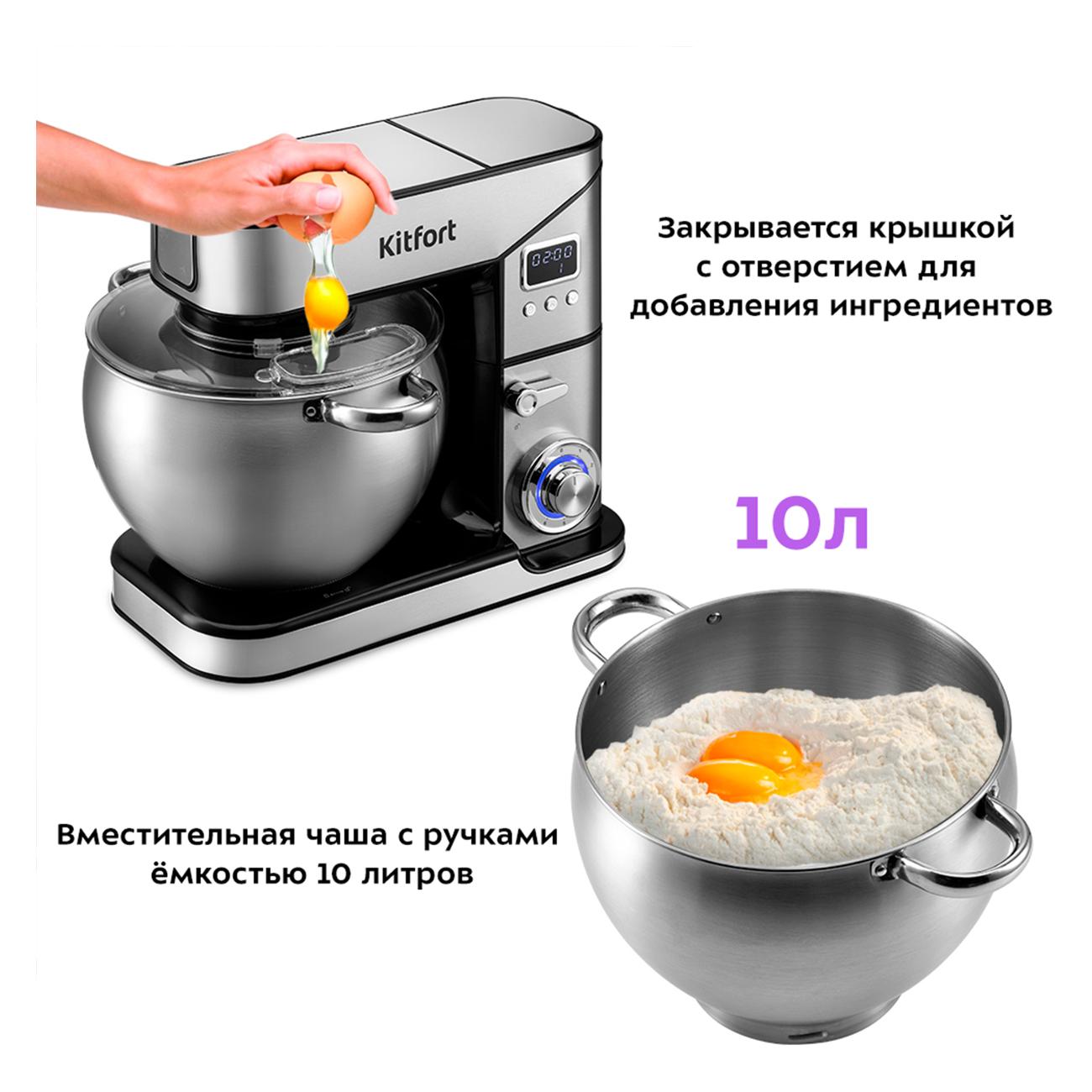 Kitfort

02:00
1

Закрывается крышкой с отверстием для добавления ингредиентов

10л

Вместительная чаша с ручками ёмкостью 10 литров