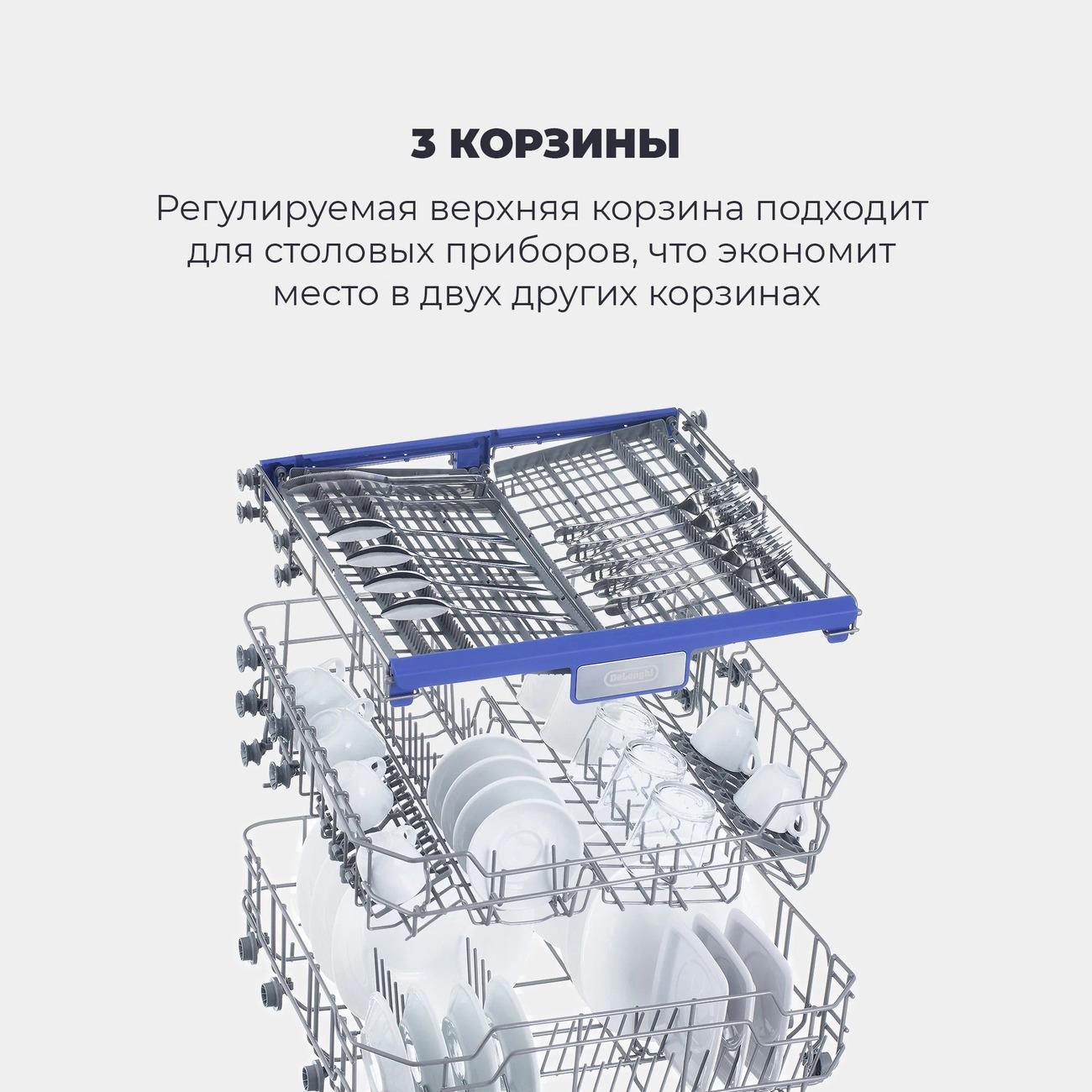 3 КОРЗИНЫ

Регулируемая верхняя корзина подходит для столовых приборов, что экономит место в двух других корзинах

DeLonghi