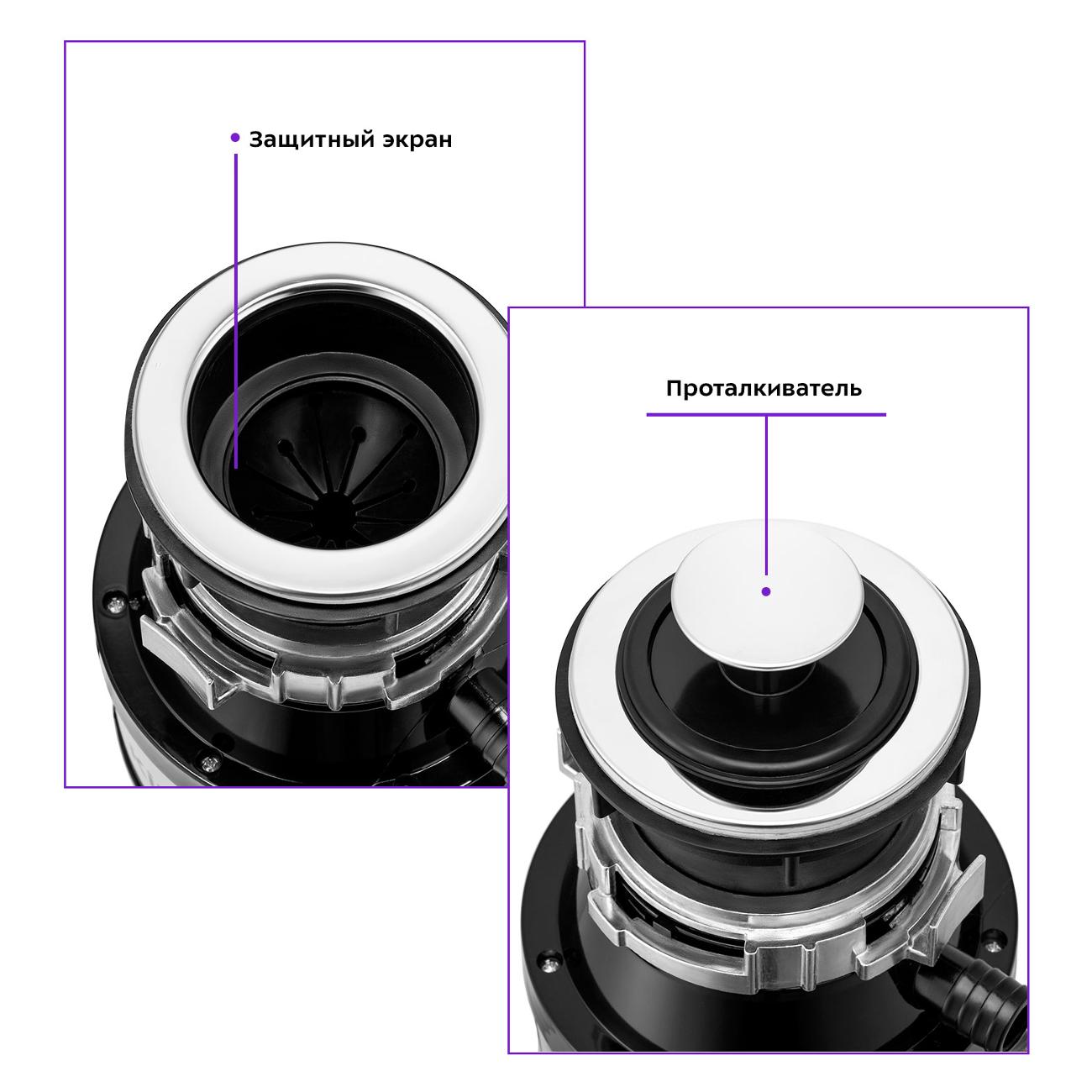 Защитный экран

Проталкиватель