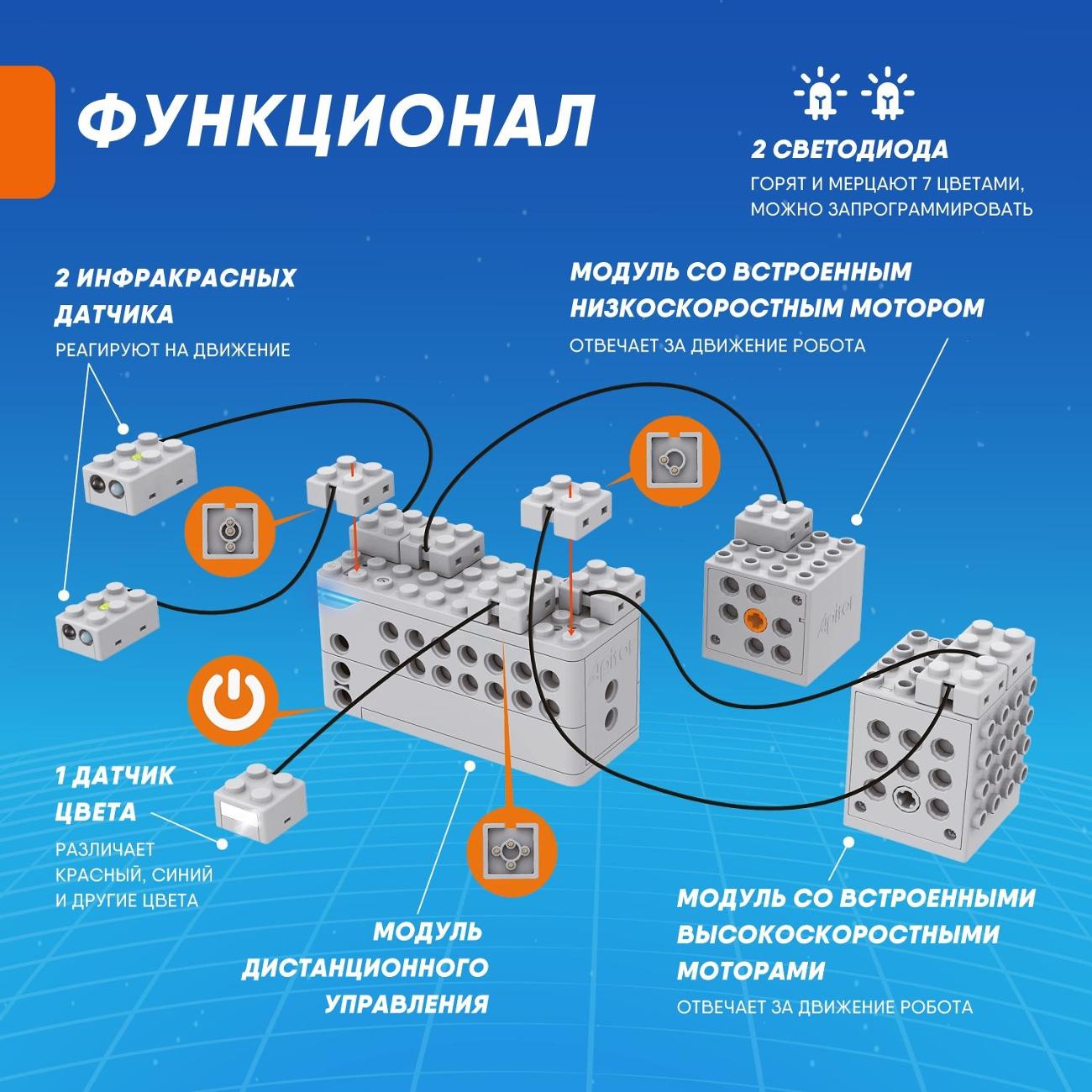 ФУНКЦИОНАЛ

2 СВЕТОДИОДА
ГОРЯТ И МЕРЦАЮТ 7 ЦВЕТАМИ, МОЖНО ЗАПРОГРАММИРОВАТЬ

2 ИНФРАКРАСНЫХ ДАТЧИКА
РЕАГИРУЮТ НА ДВИЖЕНИЕ

МОДУЛЬ СО ВСТРОЕННЫМ НИЗКОСКОРОСТНЫМ МОТОРОМ
ОТВЕЧАЕТ ЗА ДВИЖЕНИЕ РОБОТА

Apitor

Apitor

1 ДАТЧИК ЦВЕТА
РАЗЛИЧАЕТ КРАСНЫЙ, СИНИЙ И ДРУГИЕ ЦВЕТА

МОДУЛЬ ДИСТАНЦИОННОГО УПРАВЛЕНИЯ

МОДУЛЬ СО ВСТРОЕННЫМИ ВЫСОКОСКОРОСТНЫМИ МОТОРАМИ
ОТВЕЧАЕТ ЗА ДВИЖЕНИЕ РОБОТА