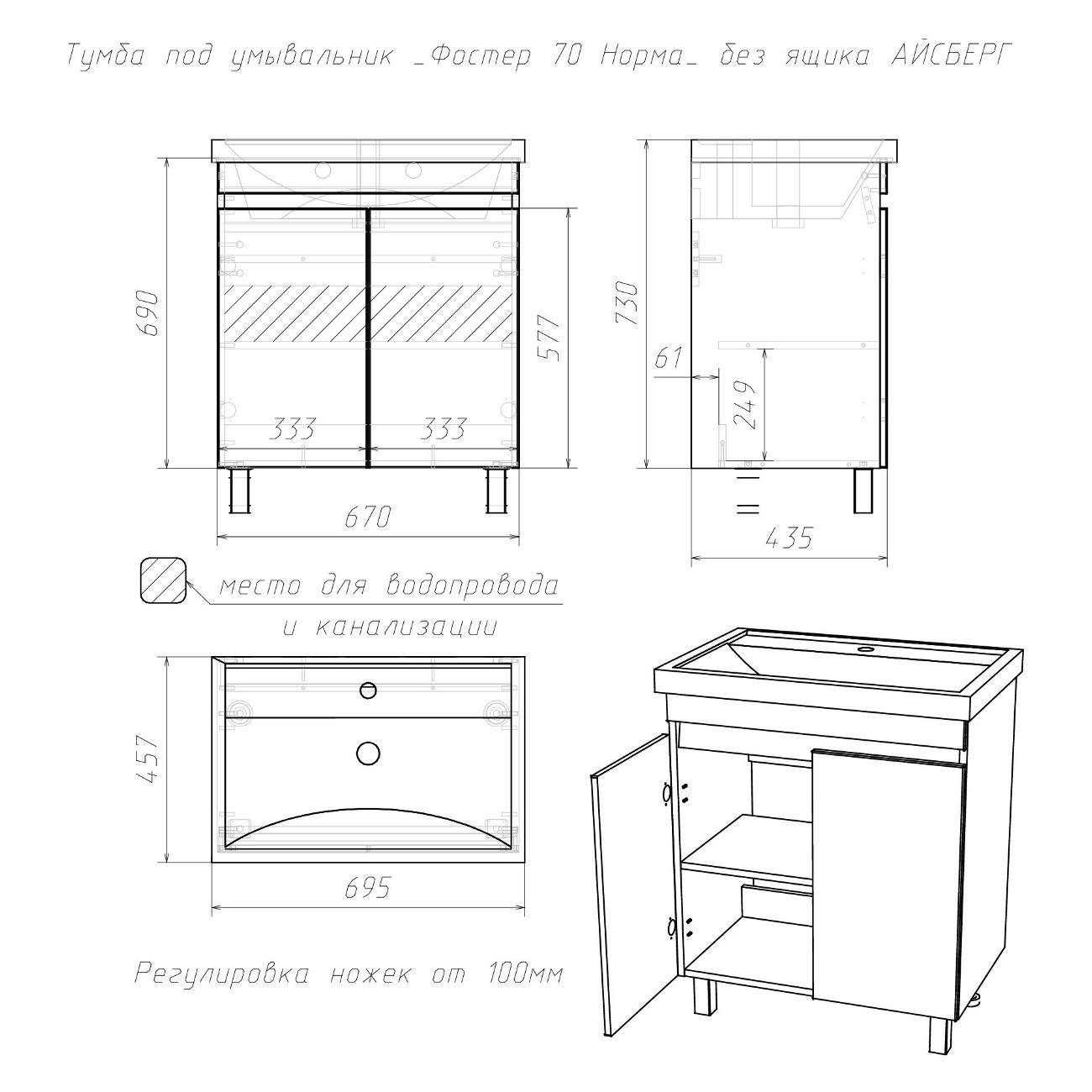 Тумба под умывальник _Фостер 70 Норма_ без ящика АЙСБЕРГ

690

577

333

333

670

730

61

249

435

место для водопровода и канализации

457

695

Регулировка ножек от 100мм