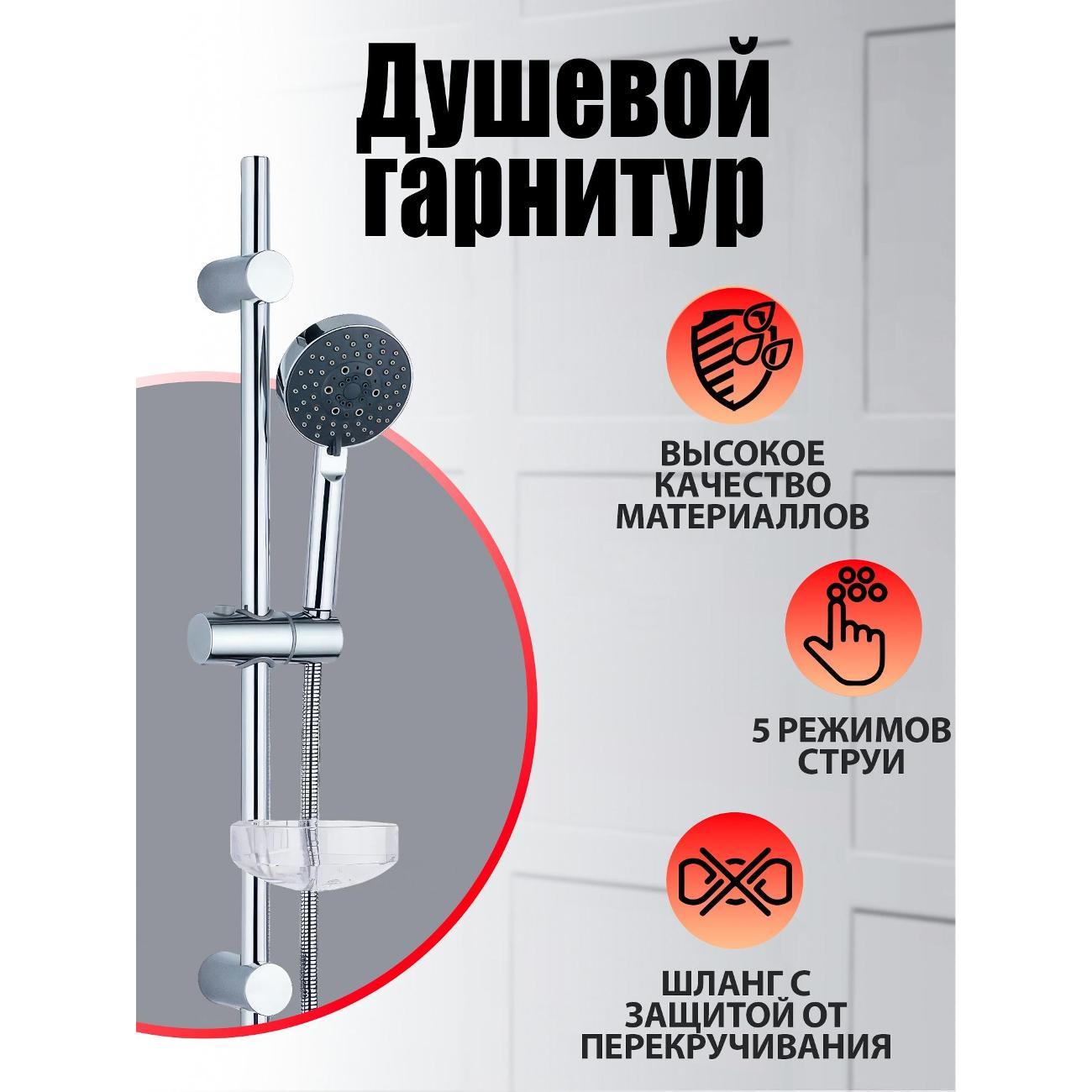 Душевой гарнитур

ВЫСОКОЕ КАЧЕСТВО МАТЕРИАЛЛОВ

5 РЕЖИМОВ СТРУИ

ШЛАНГ С ЗАЩИТОЙ ОТ ПЕРЕКРУЧИВАНИЯ