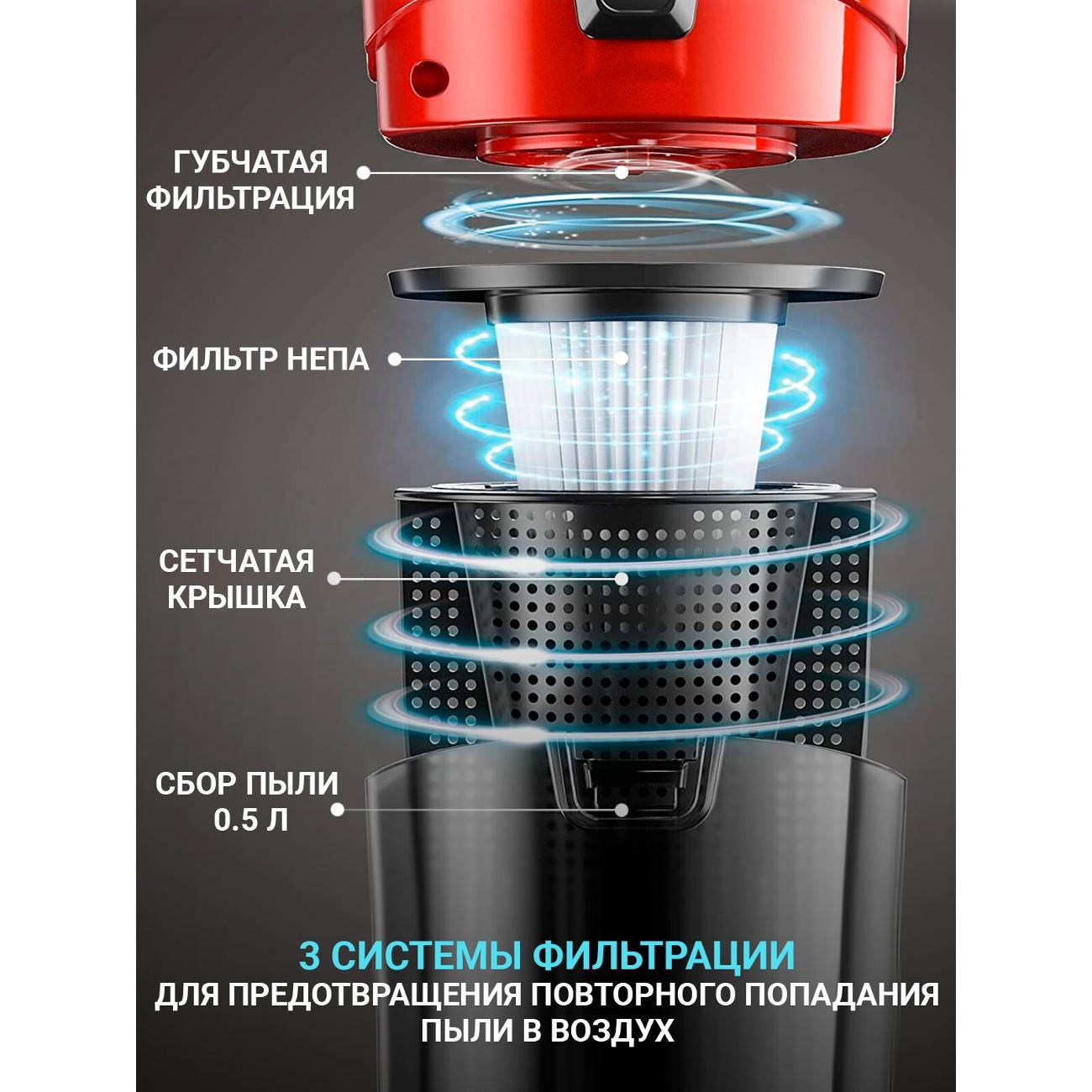 ГУБЧАТАЯ ФИЛЬТРАЦИЯ

ФИЛЬТР НЕПА

СЕТЧАТАЯ КРЫШКА

СБОР ПЫЛИ 0.5 Л

3 СИСТЕМЫ ФИЛЬТРАЦИИ
ДЛЯ ПРЕДОТВРАЩЕНИЯ ПОВТОРНОГО ПОПАДАНИЯ ПЫЛИ В ВОЗДУХ