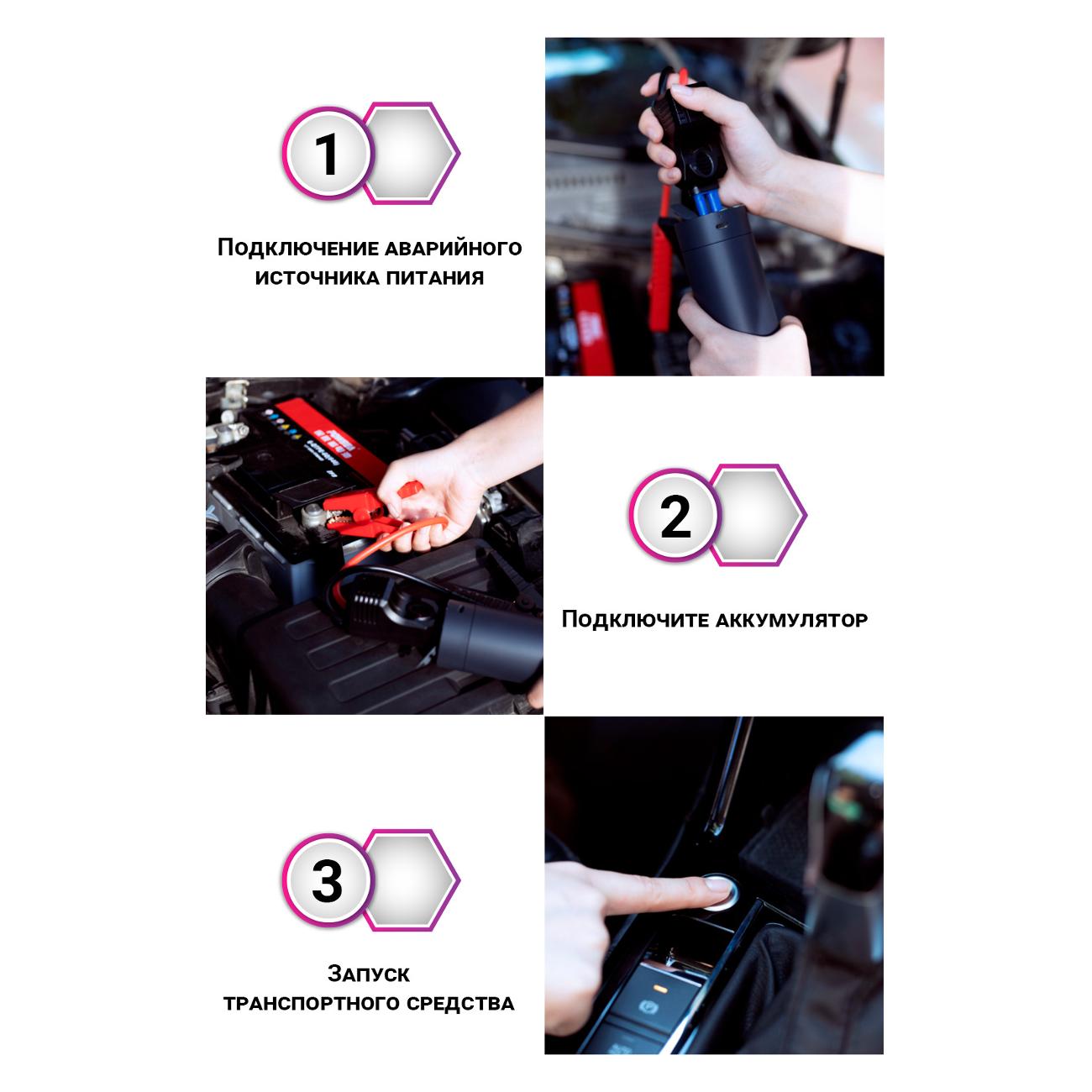 1

Подключение аварийного источника питания

2

Подключите аккумулятор

3

Запуск транспортного средства