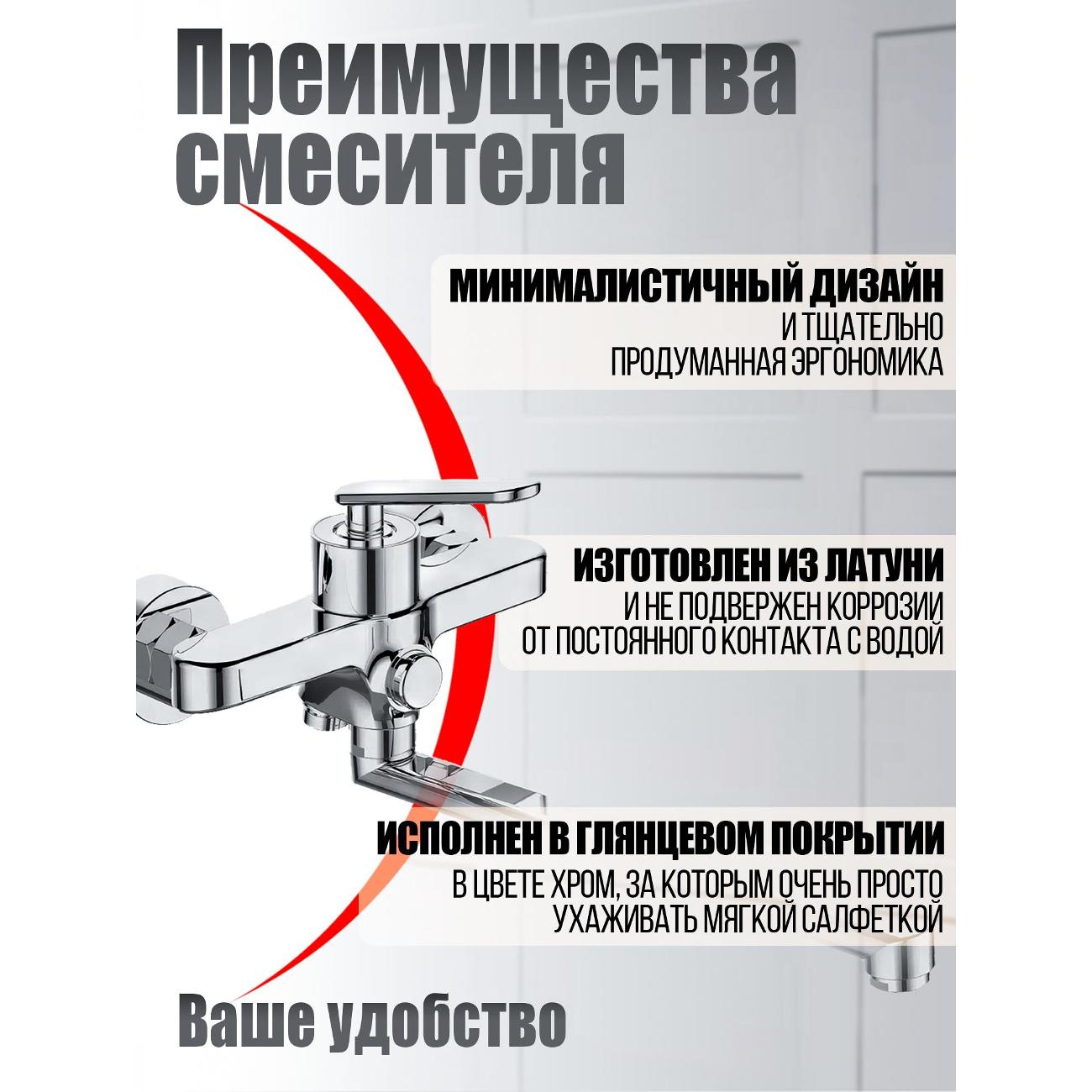 Преимущества смесителя

МИНИМАЛИСТИЧНЫЙ ДИЗАЙН
И ТЩАТЕЛЬНО ПРОДУМАННАЯ ЭРГОНОМИКА

ИЗГОТОВЛЕН ИЗ ЛАТУНИ
И НЕ ПОДВЕРЖЕН КОРРОЗИИ ОТ ПОСТОЯННОГО КОНТАКТА С ВОДОЙ

ИСПОЛНЕН В ГЛЯНЦЕВОМ ПОКРЫТИИ
В ЦВЕТЕ ХРОМ, ЗА КОТОРЫМ ОЧЕНЬ ПРОСТО УХАЖИВАТЬ МЯГКОЙ САЛФЕТКОЙ

Ваше удобство