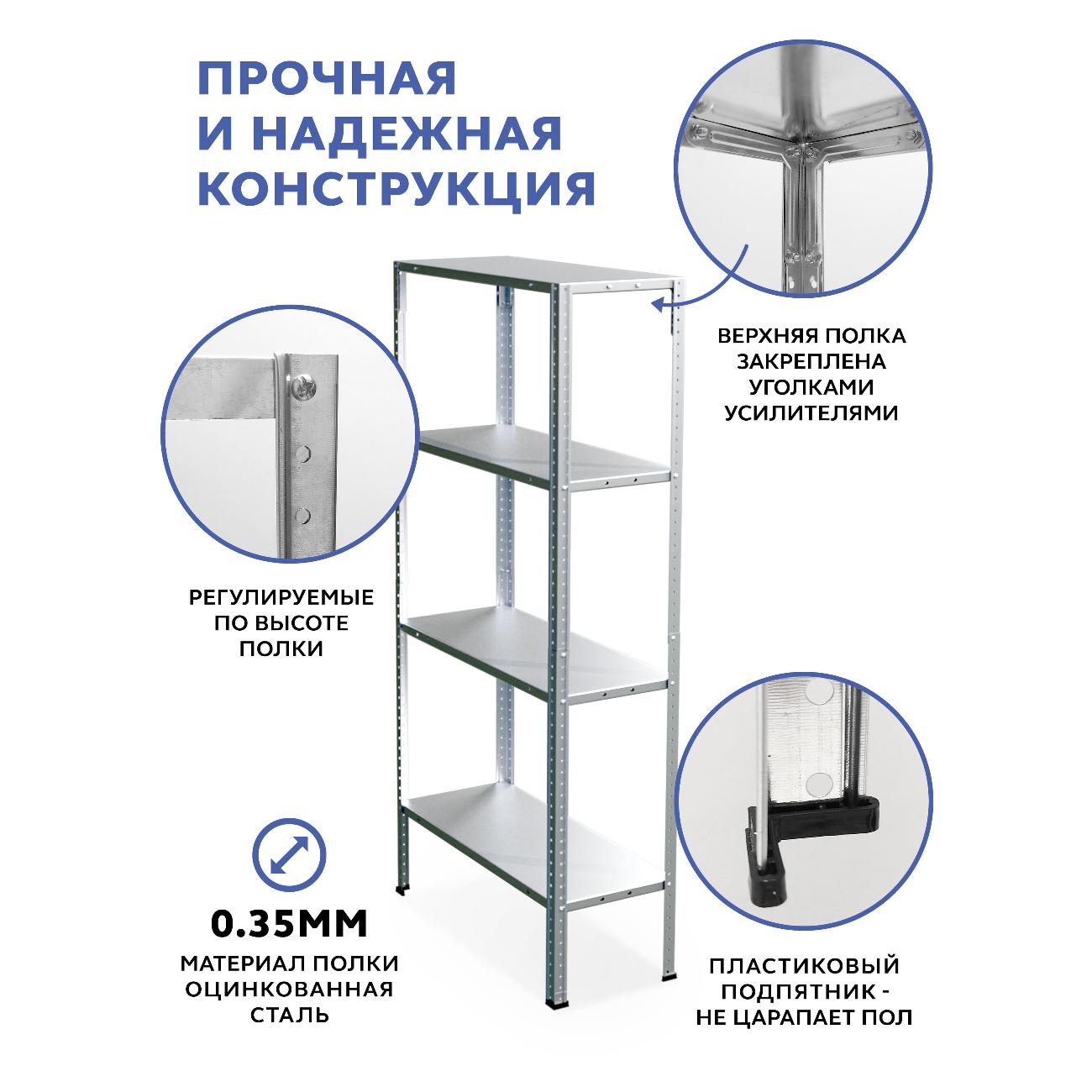 ПРОЧНАЯ
И НАДЕЖНАЯ
КОНСТРУКЦИЯ

ВЕРХНЯЯ ПОЛКА ЗАКРЕПЛЕНА УГОЛКАМИ УСИЛИТЕЛЯМИ

РЕГУЛИРУЕМЫЕ ПО ВЫСОТЕ ПОЛКИ

0.35ММ

МАТЕРИАЛ ПОЛКИ ОЦИНКОВАННАЯ СТАЛЬ

ПЛАСТИКОВЫЙ ПОДПЯТНИК - НЕ ЦАРАПАЕТ ПОЛ