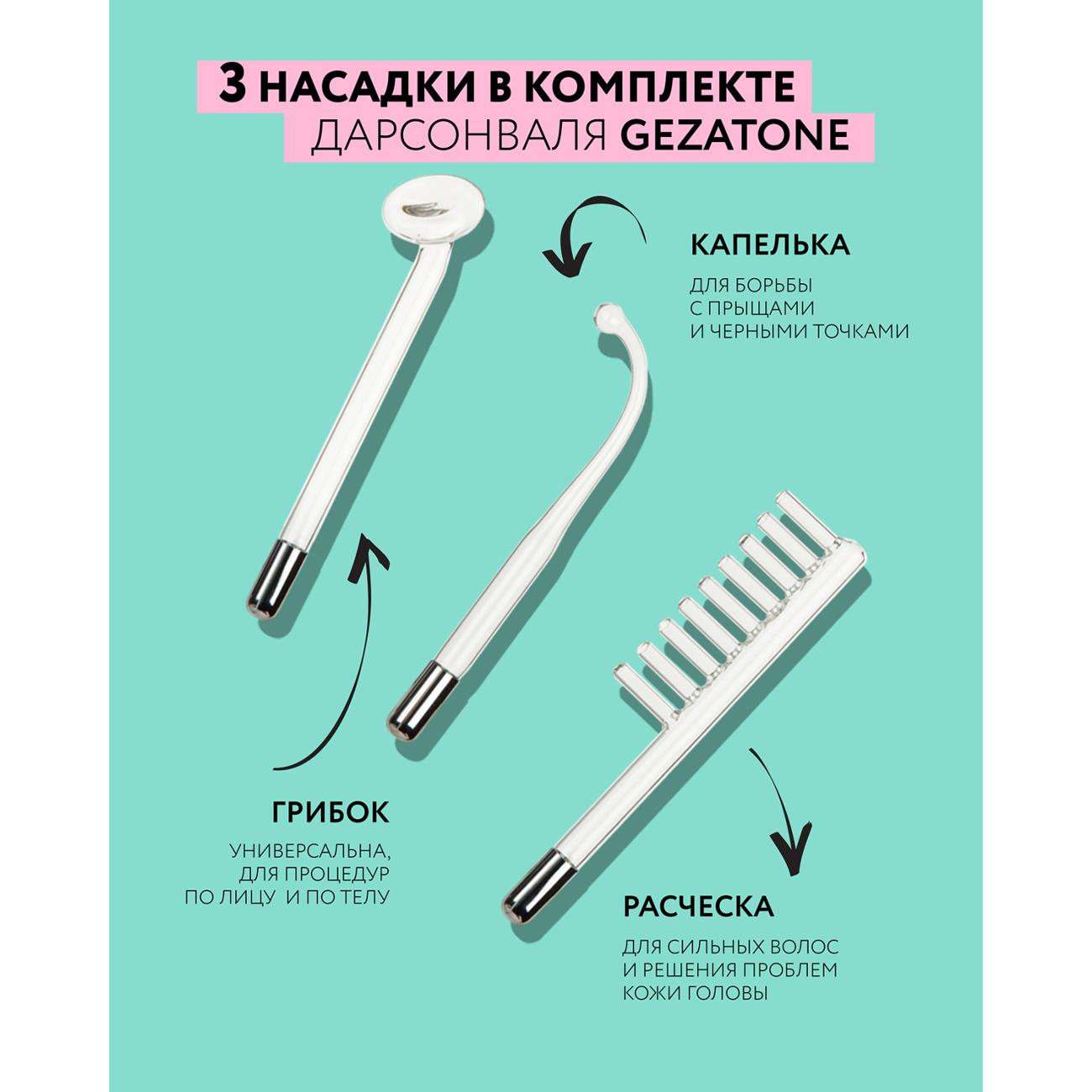 3 НАСАДКИ В КОМПЛЕКТЕ
ДАРСОНВАЛЯ GEZATONE

КАПЕЛЬКА

ДЛЯ БОРЬБЫ С ПРЫЩАМИ И ЧЕРНЫМИ ТОЧКАМИ

ГРИБОК

УНИВЕРСАЛЬНА, ДЛЯ ПРОЦЕДУР ПО ЛИЦУ И ПО ТЕЛУ

РАСЧЕСКА

ДЛЯ СИЛЬНЫХ ВОЛОС И РЕШЕНИЯ ПРОБЛЕМ КОЖИ ГОЛОВЫ