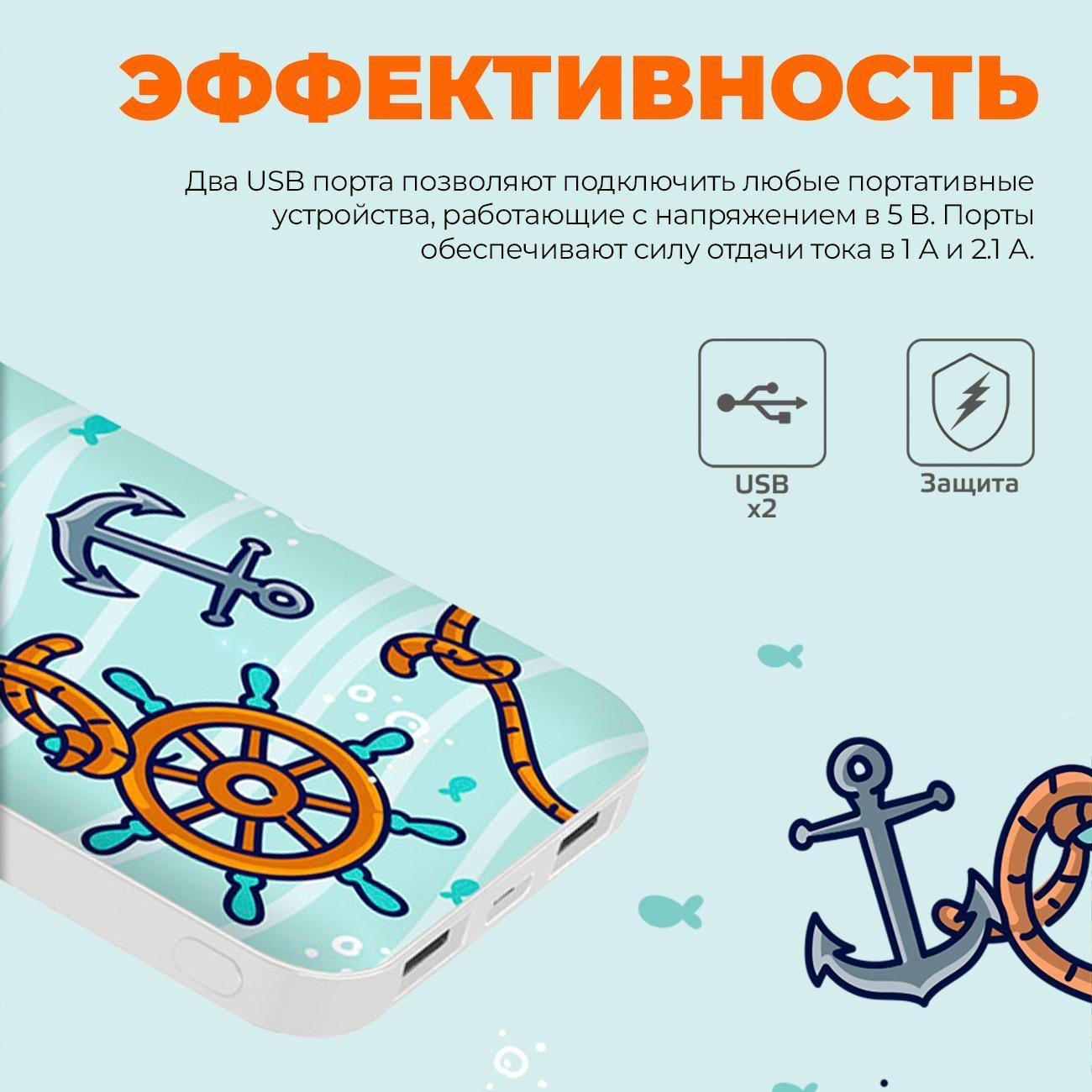 ЭФФЕКТИВНОСТЬ

Два USB порта позволяют подключить любые портативные устройства, работающие с напряжением в 5 В. Порты обеспечивают силу отдачи тока в 1 А и 2.1 А.

USB x2

Защита