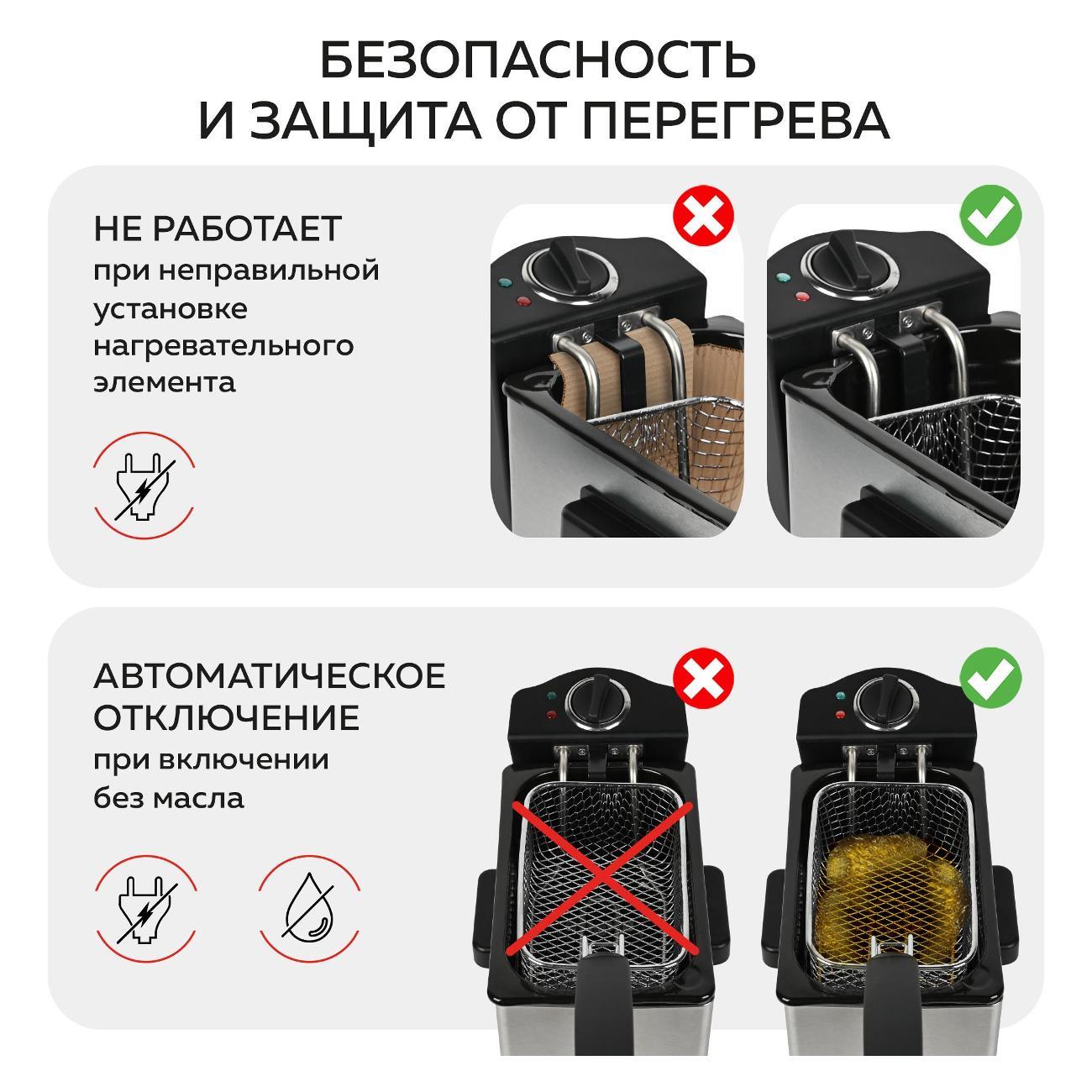 БЕЗОПАСНОСТЬ
И ЗАЩИТА ОТ ПЕРЕГРЕВА

НЕ РАБОТАЕТ
при неправильной установке нагревательного элемента

АВТОМАТИЧЕСКОЕ ОТКЛЮЧЕНИЕ
при включении без масла