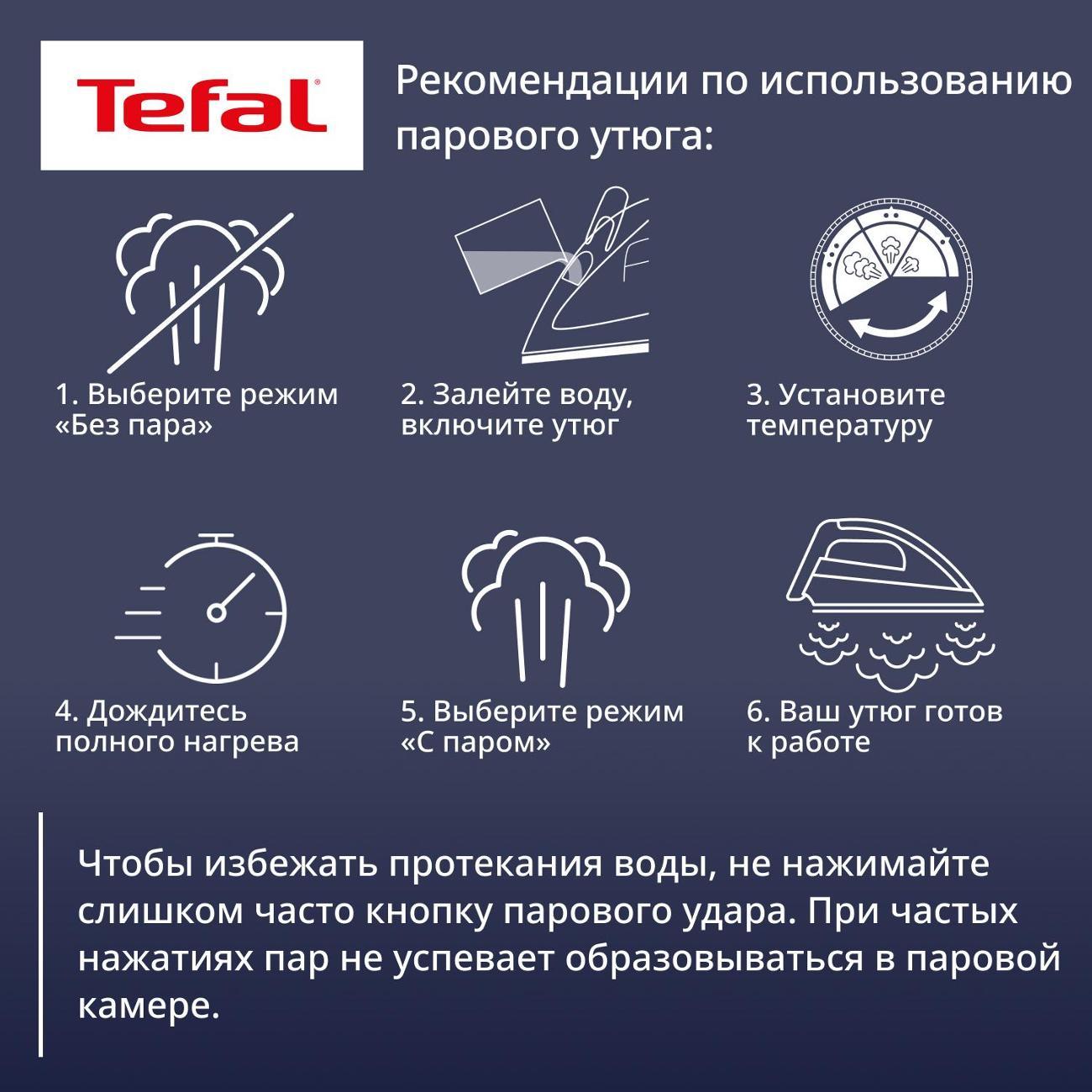 Tefal®

Рекомендации по использованию парового утюга:

1. Выберите режим «Без пара»

2. Залейте воду, включите утюг

3. Установите температуру

4. Дождитесь полного нагрева

5. Выберите режим «С паром»

6. Ваш утюг готов к работе

Чтобы избежать протекания воды, не нажимайте слишком часто кнопку парового удара. При частых нажатиях пар не успевает образовываться в паровой камере.