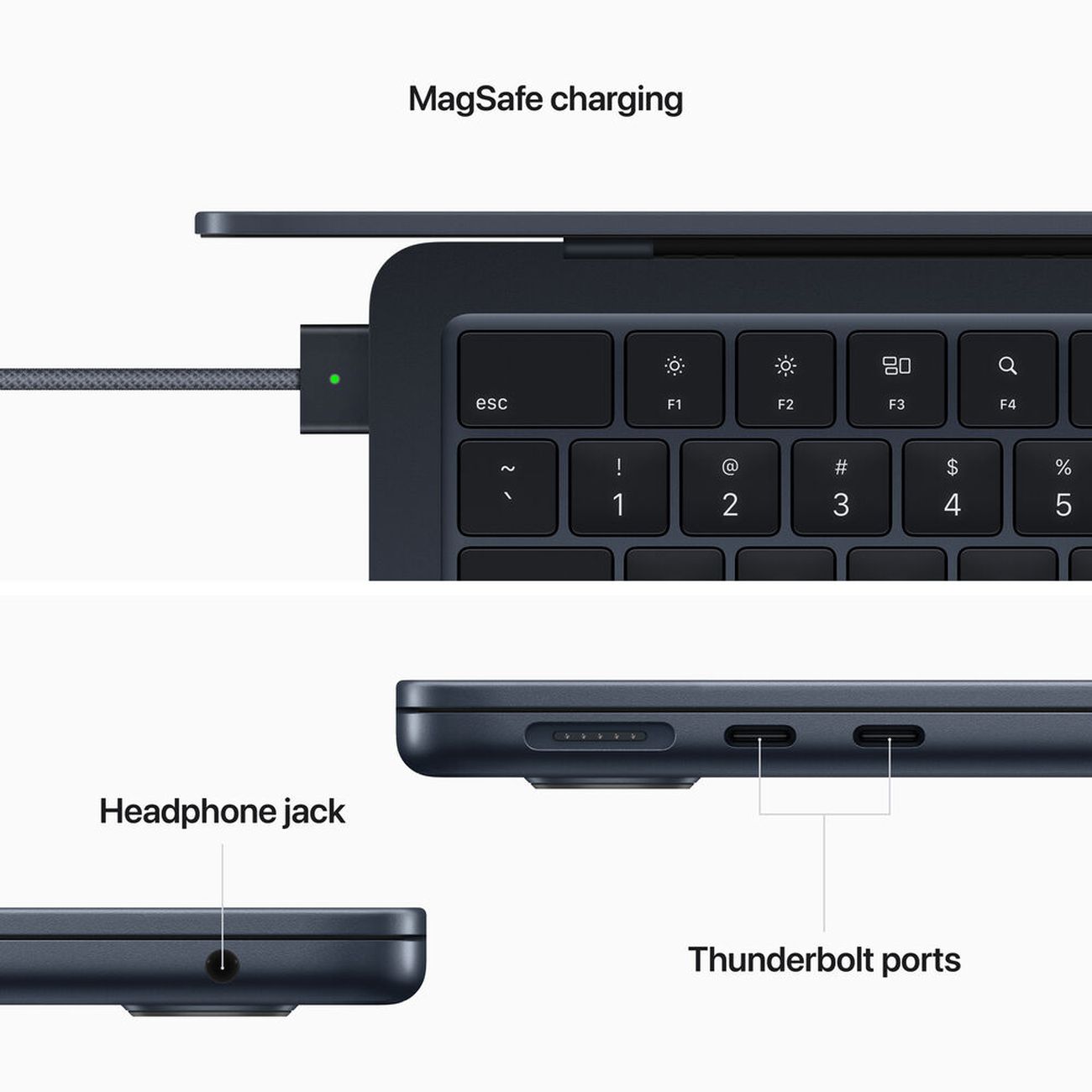 MagSafe charging

esc

F1

F2

F3

F4

~
`

!
1

@
2

#
3

$
4

%
5

Headphone jack

Thunderbolt ports