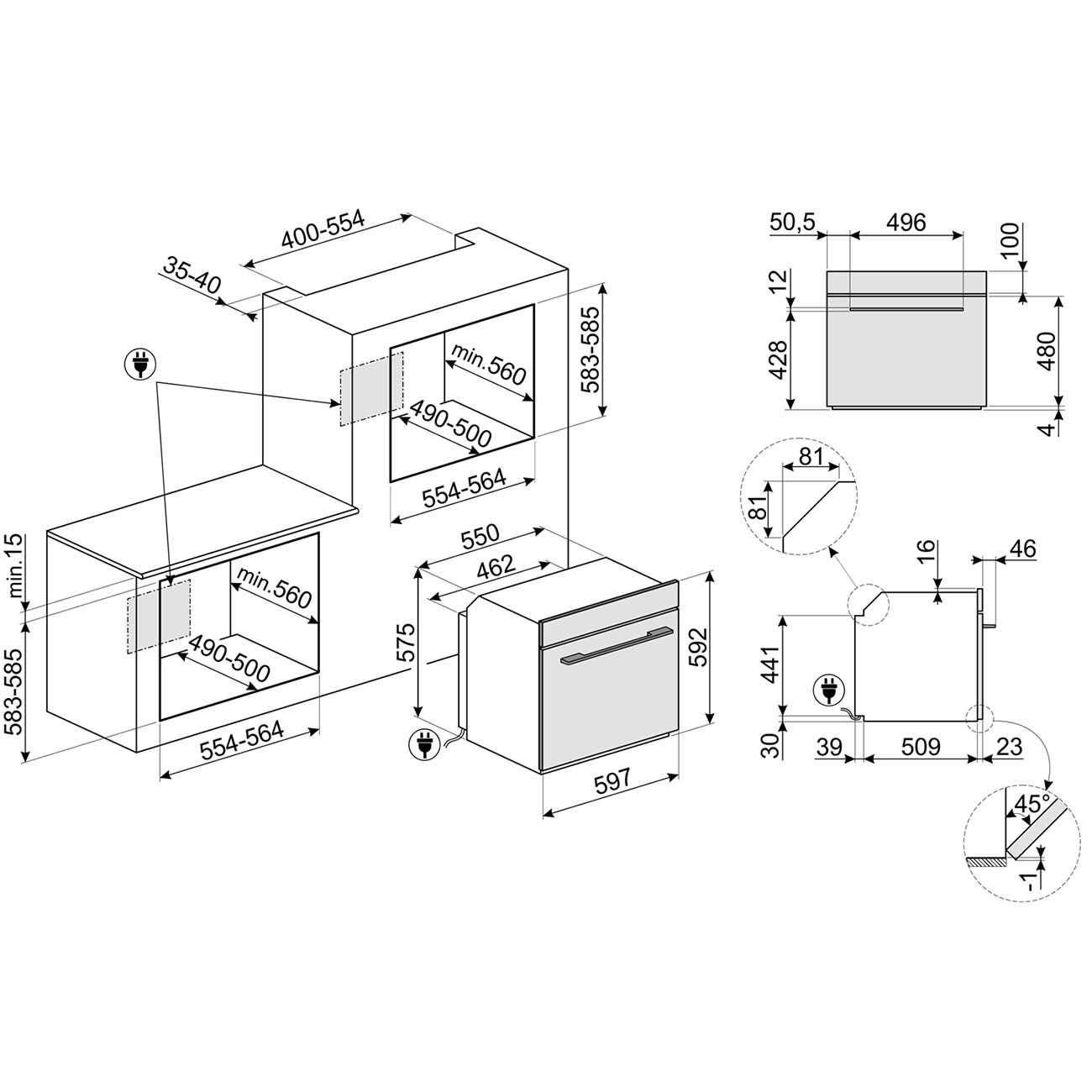 400-554
35-40
583-585
min.560
490-500
554-564
min.15
583-585
min.560
490-500
554-564
550
462
575
592
597
50,5
496
100
12
428
480
4
81
81
16
46
441
30
39
509
23
45°
-1