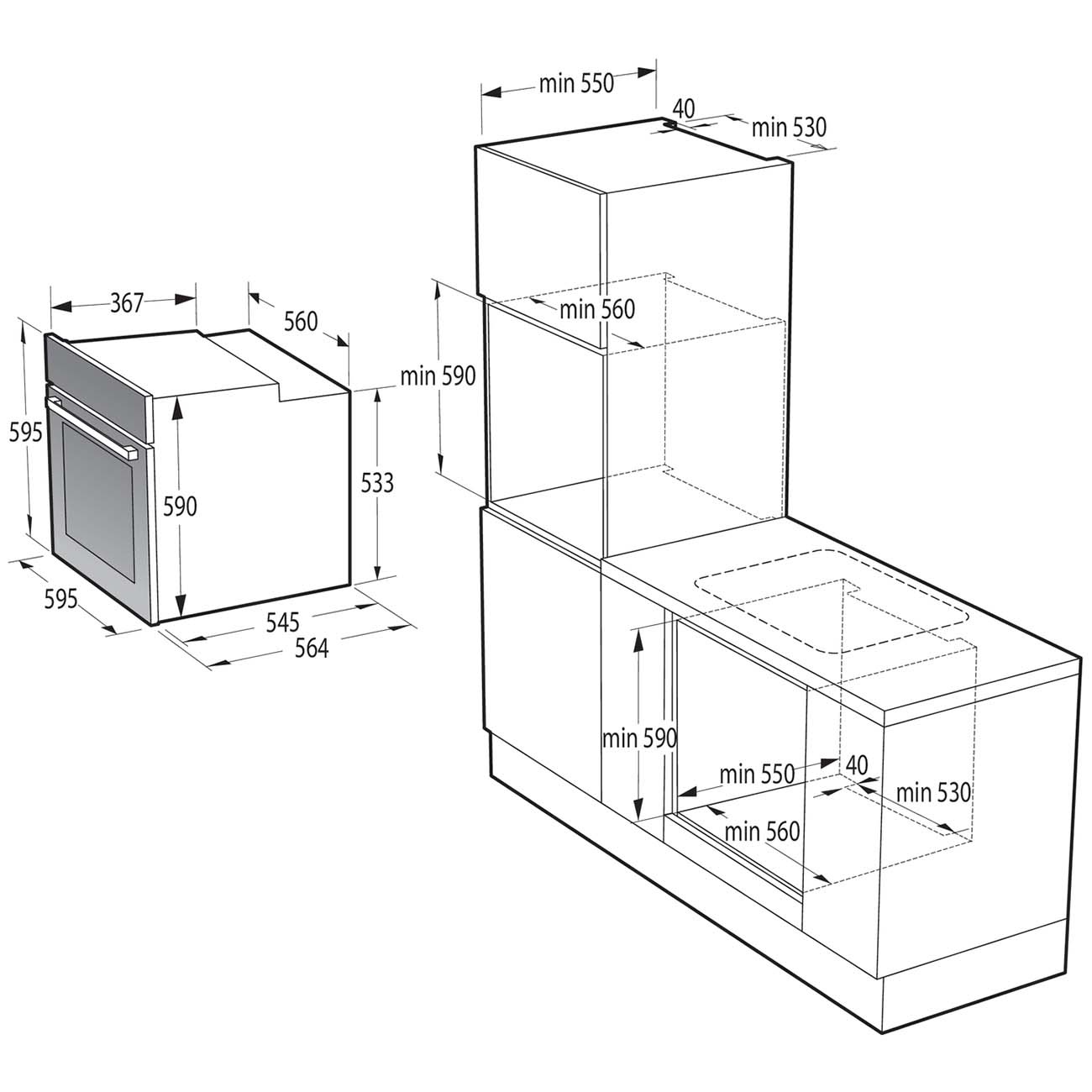 367
560
595
590
533
595
545
564
min 550
40
min 530
min 560
min 590
min 590
min 550
40
min 530
min 560