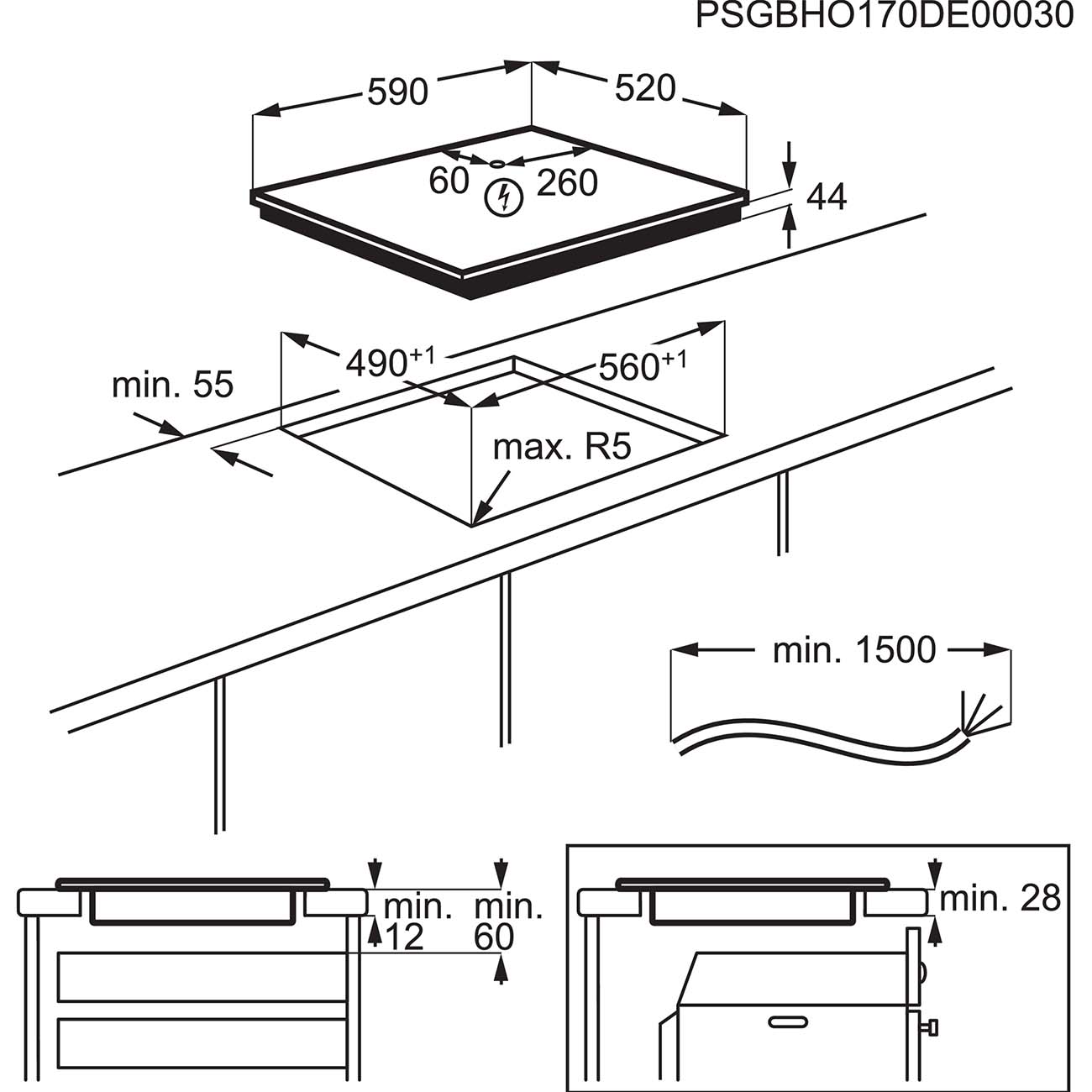 PSGBHO170DE00030

590
520
60
260
44

$490^{+1}$
$560^{+1}$
min. 55
max. R5

min. 1500

min.
12
min.
60

min. 28