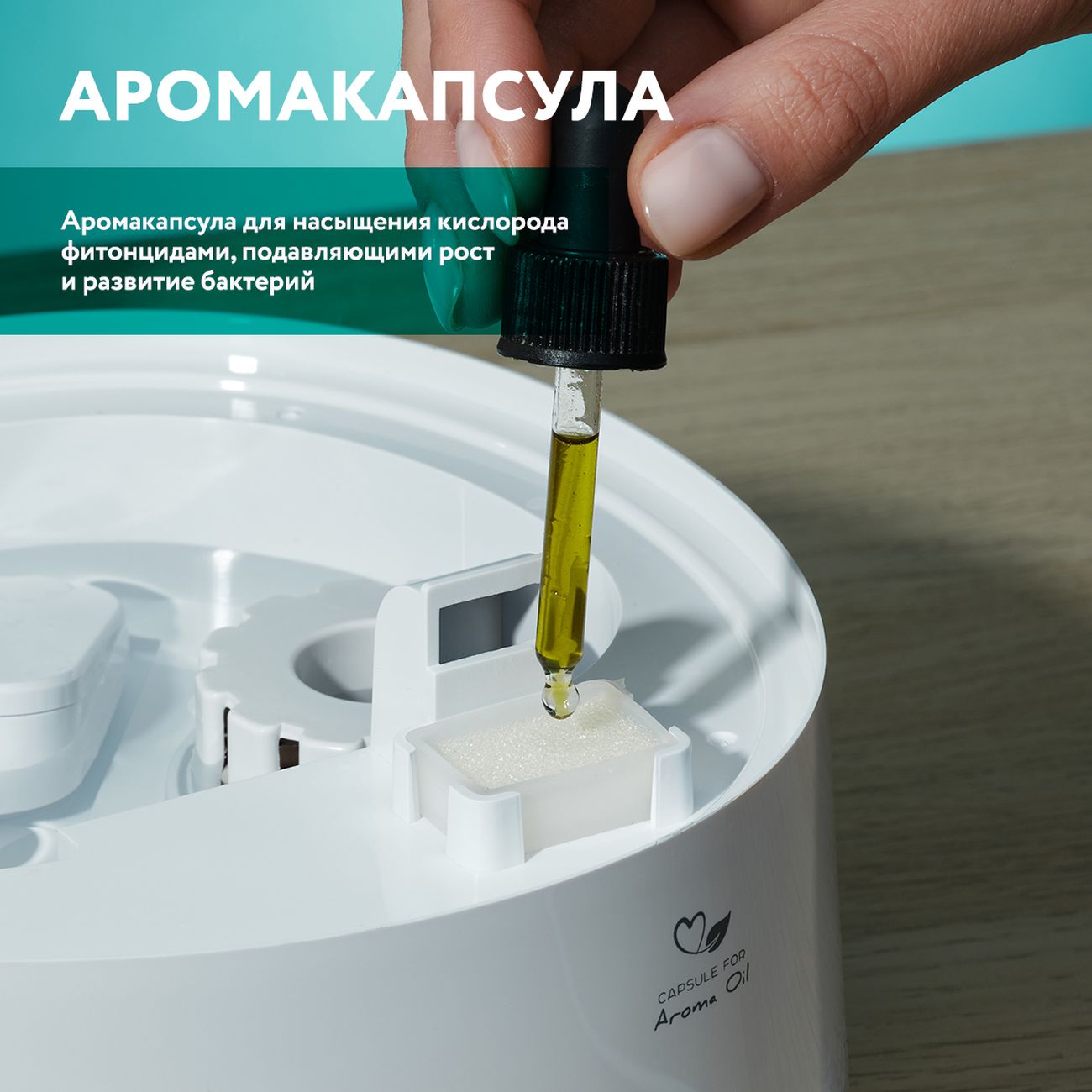 АРОМАКАПСУЛА

Аромакапсула для насыщения кислорода фитонцидами, подавляющими рост и развитие бактерий

CAPSULE FOR
Aroma Oil