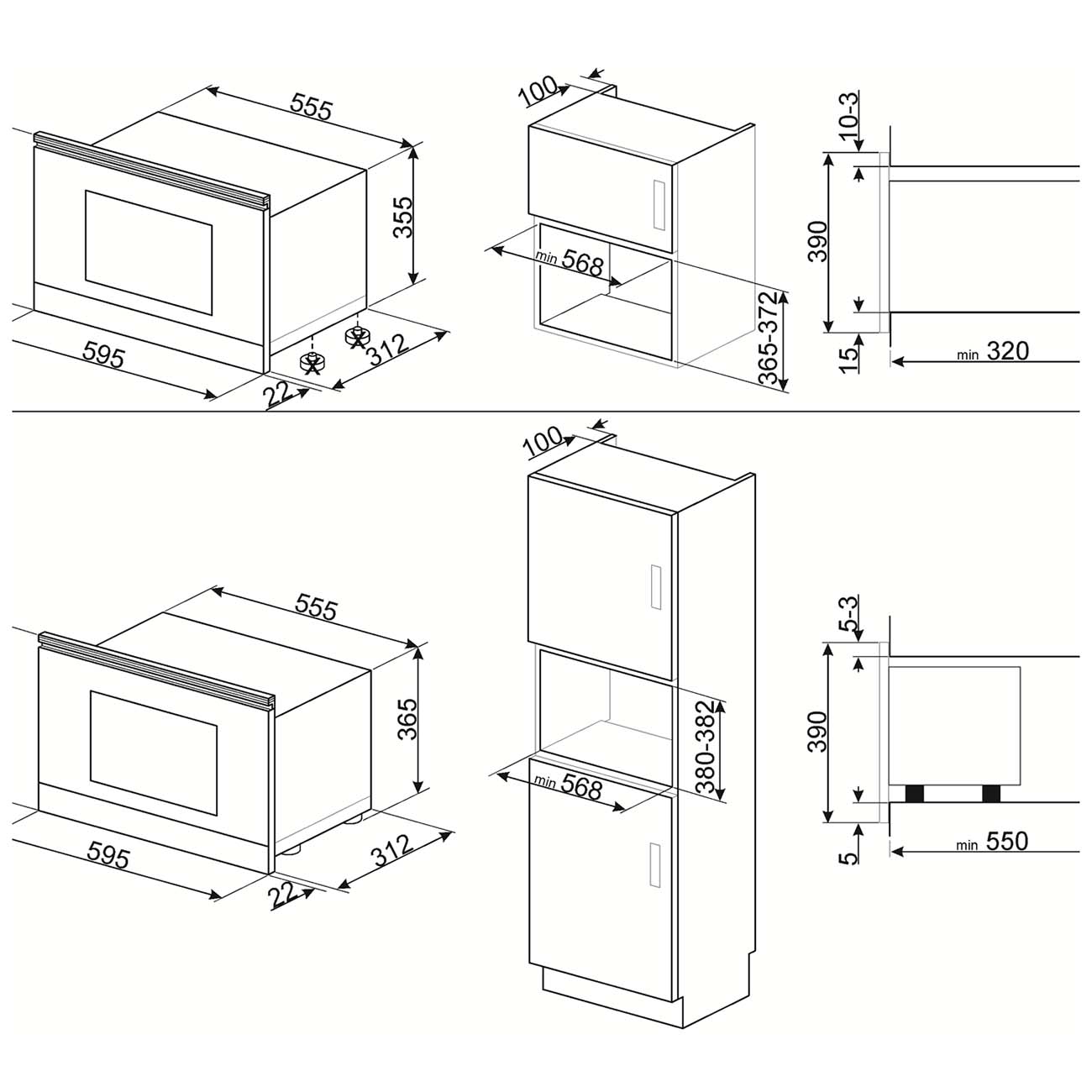 555

355

595

22

312

100

min 568

365-372

10-3

390

15

min 320

555

365

595

22

312

100

380-382

min 568

5-3

390

5

min 550