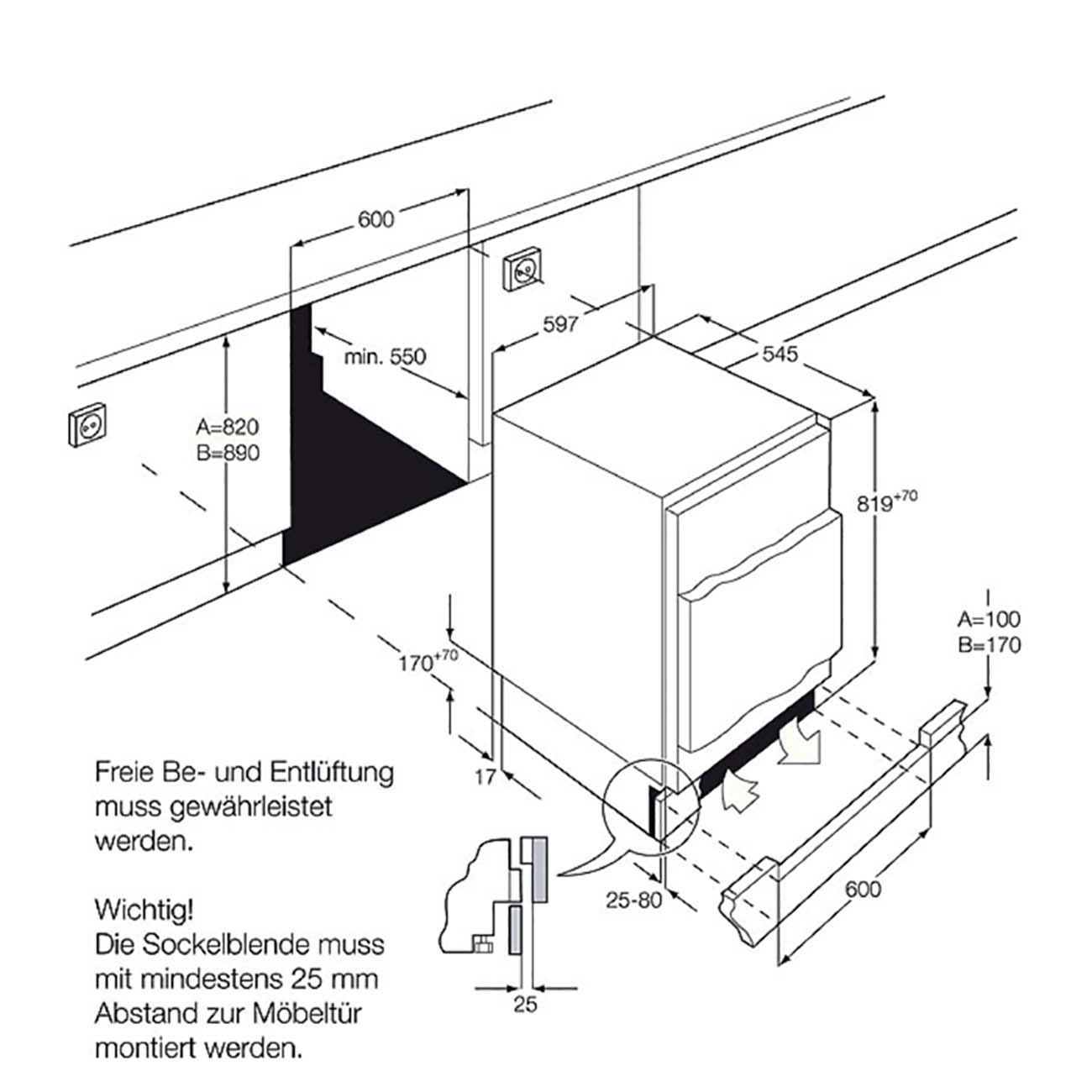 600

597

min. 550

545

A=820
B=890

$819^{+70}$

A=100
B=170

$170^{+70}$

17

25-80

600

25

Freie Be- und Entlüftung muss gewährleistet werden.

Wichtig!
Die Sockelblende muss mit mindestens 25 mm Abstand zur Möbeltür montiert werden.