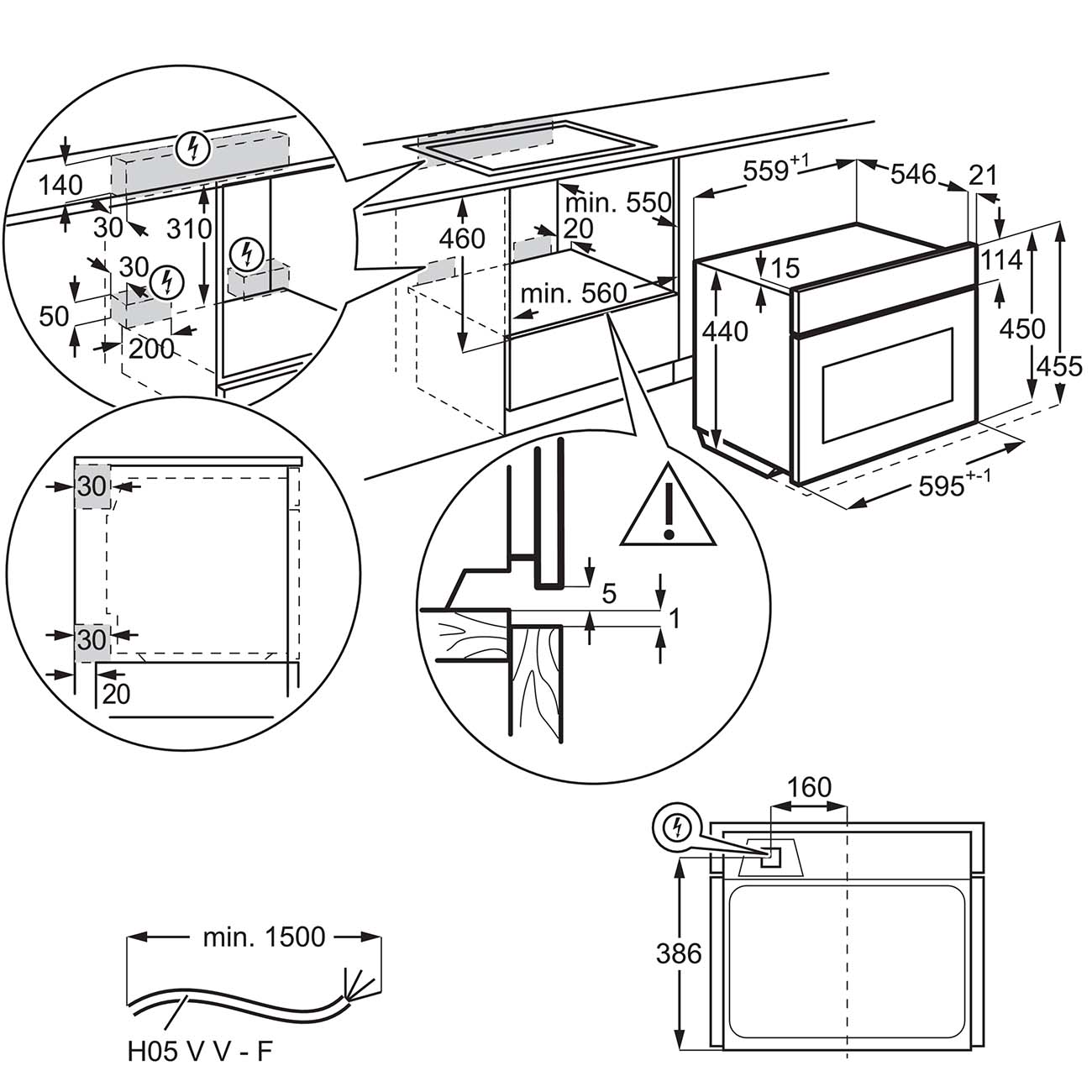 140
30
310
30
50
200
460
min. 550
20
min. 560
$559^{+1}$
546
21
15
114
440
450
455
$595^{+-1}$
30
30
20
5
1
160
386
min. 1500
H05 V V - F