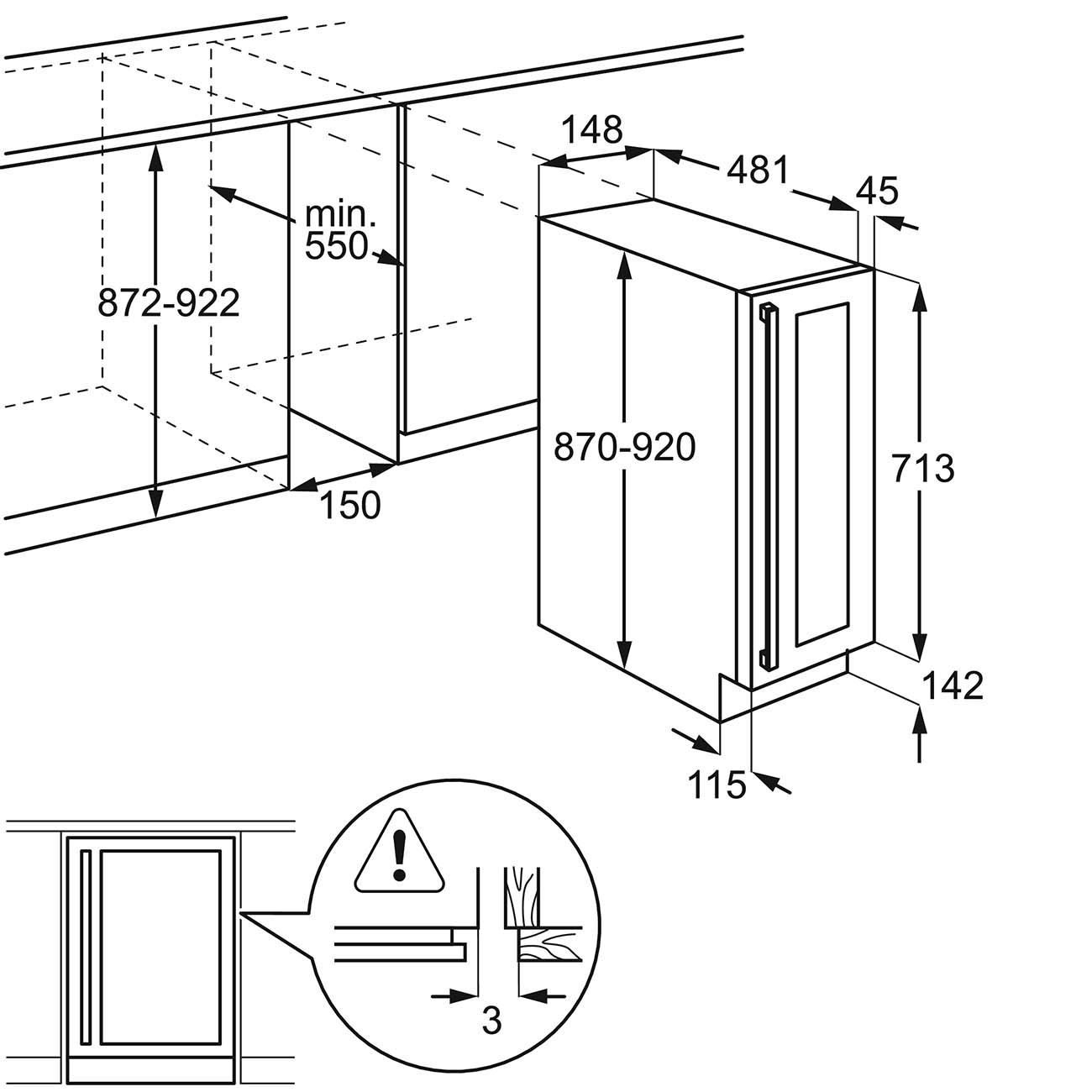 148
481
45
min.
550
872-922
870-920
713
150
142
115
3