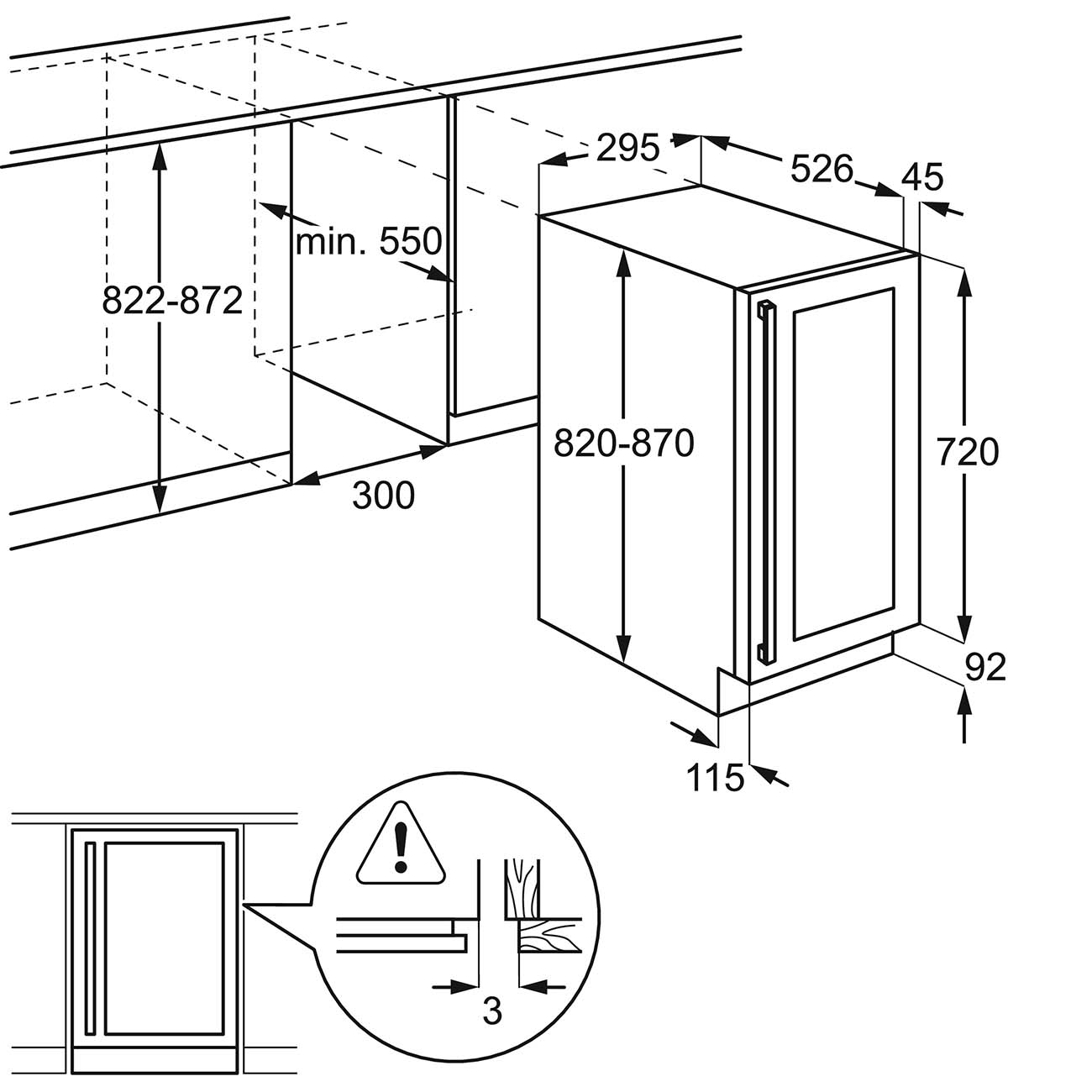 295
526
45
min. 550
822-872
820-870
720
300
92
115
3