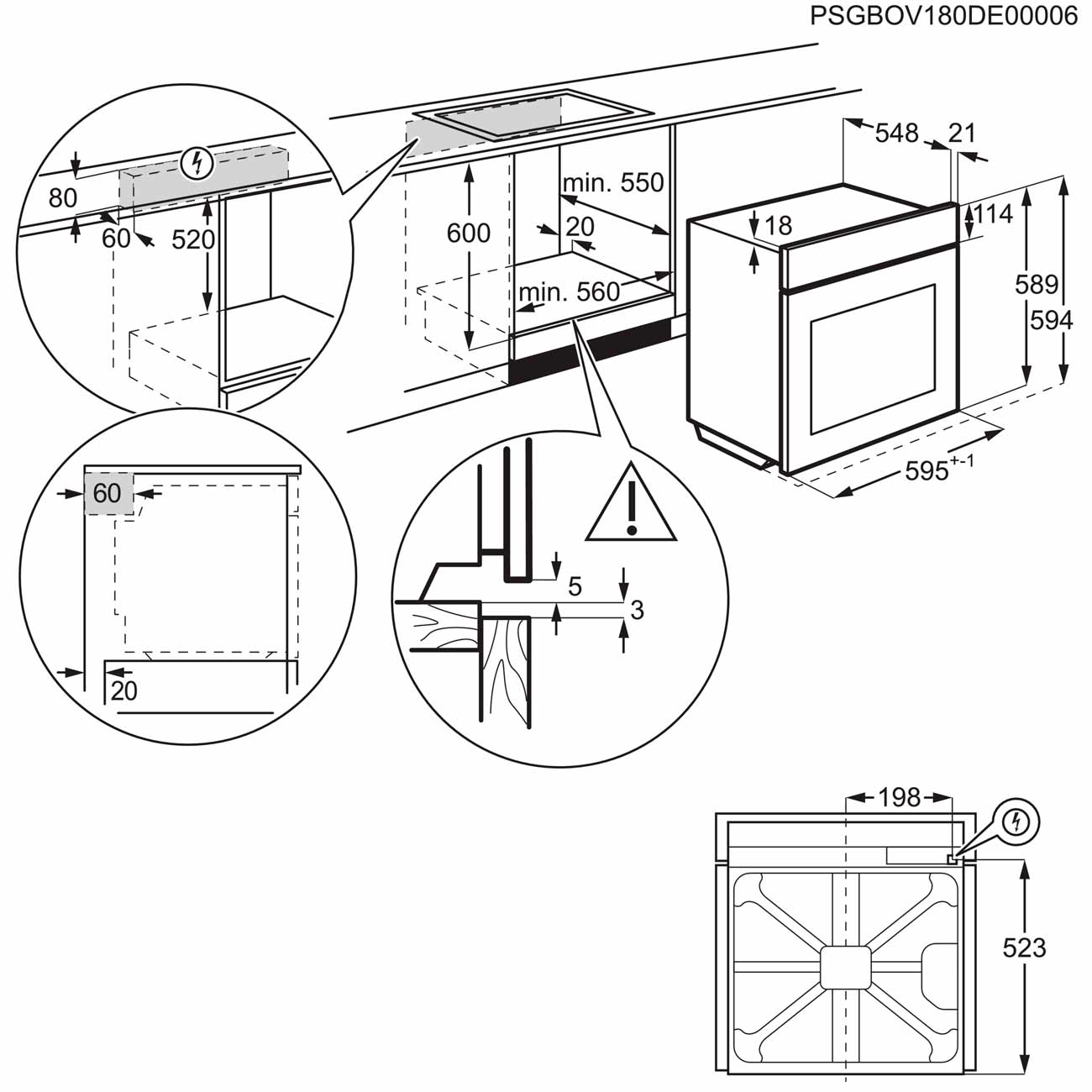 PSGBOV180DE00006

80
60
520

600
min. 550
20
min. 560

548
21
18
114
589
594
$595^{+-1}$

60
20

5
3

198
523